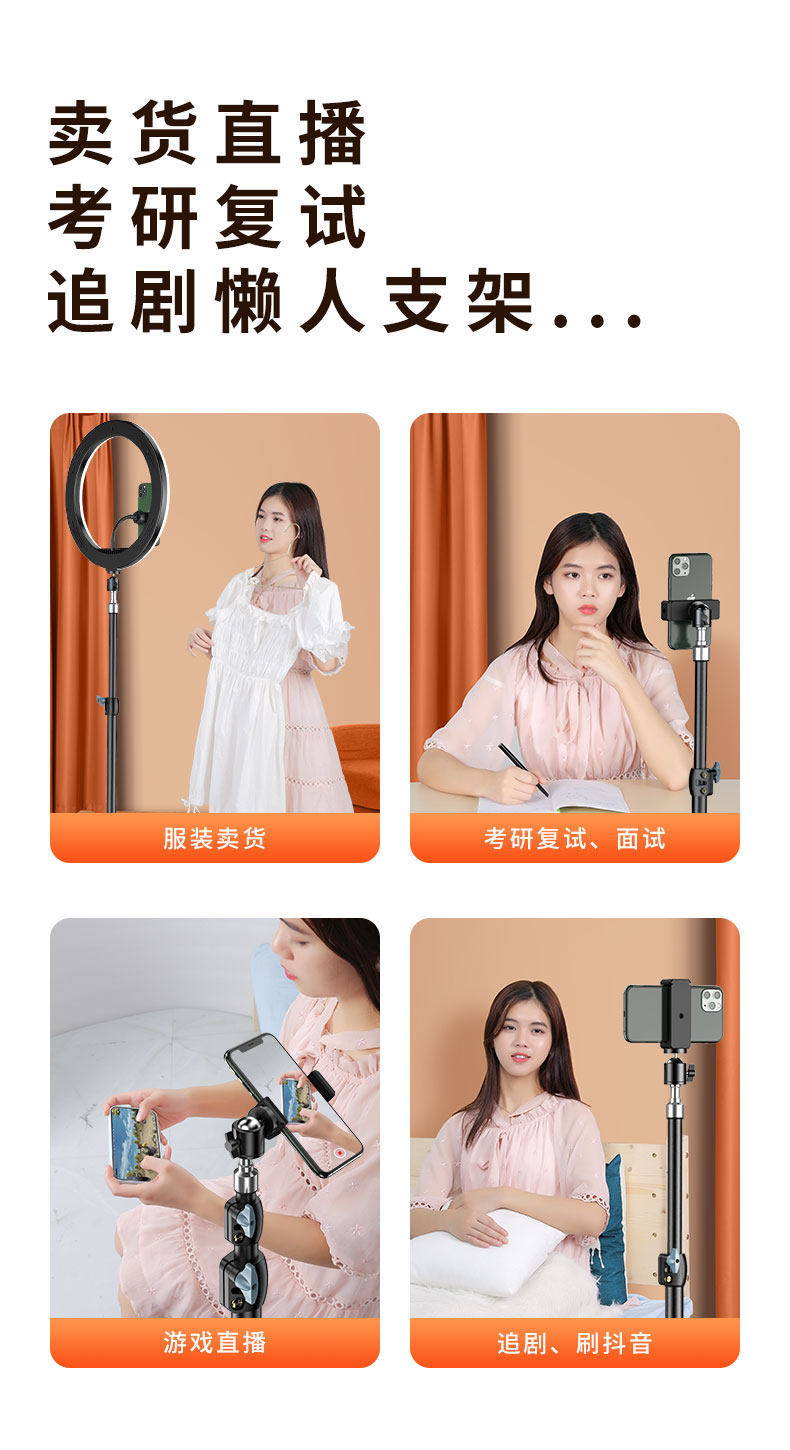 卖货直播
考研复试
追剧懒人支架...

服装卖货

考研复试、面试

游戏直播

追剧、刷抖音