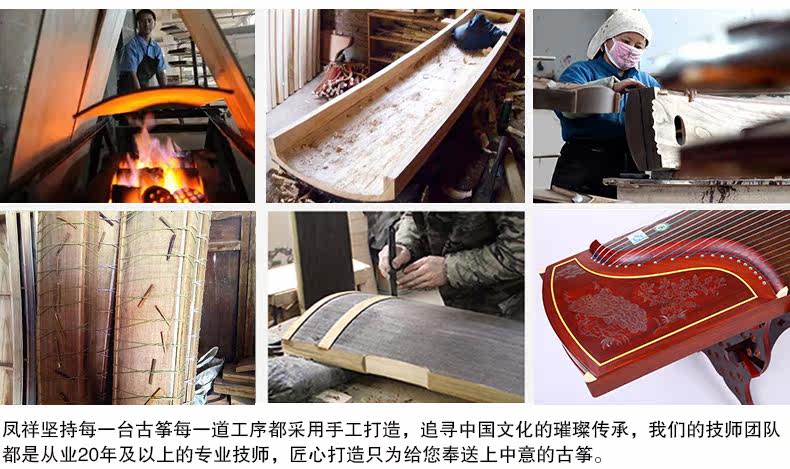 凤祥坚持每一台古筝每一道工序都采用手工打造，追寻中国文化的璀璨传承，我们的技师团队都是从业20年及以上的专业技师，匠心打造只为给您奉送上中意的古筝。