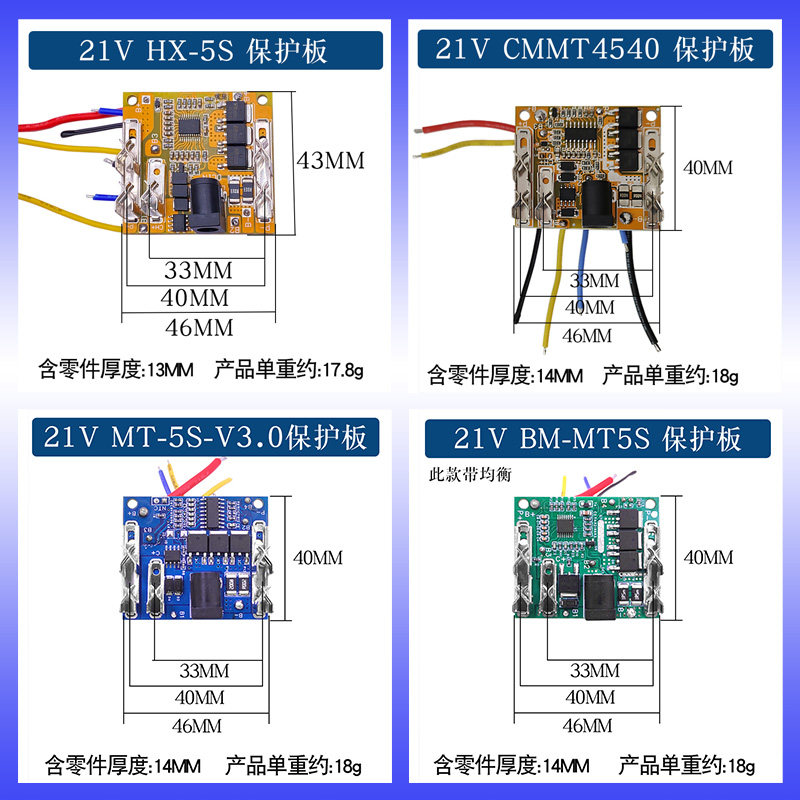 21V HX-5S 保护板

43MM

33MM

40MM

46MM

含零件厚度:13MM 产品单重约:17.8g

21V CMMT4540 保护板

40MM

33MM

40MM

46MM

含零件厚度:14MM 产品单重约:18g

21V MT-5S-V3.0保护板

40MM

33MM

40MM

46MM

含零件厚度:14MM 产品单重约:18g

21V BM-MT5S 保护板

此款带均衡

40MM

33MM

40MM

46MM

含零件厚度:14MM 产品单重约:18g