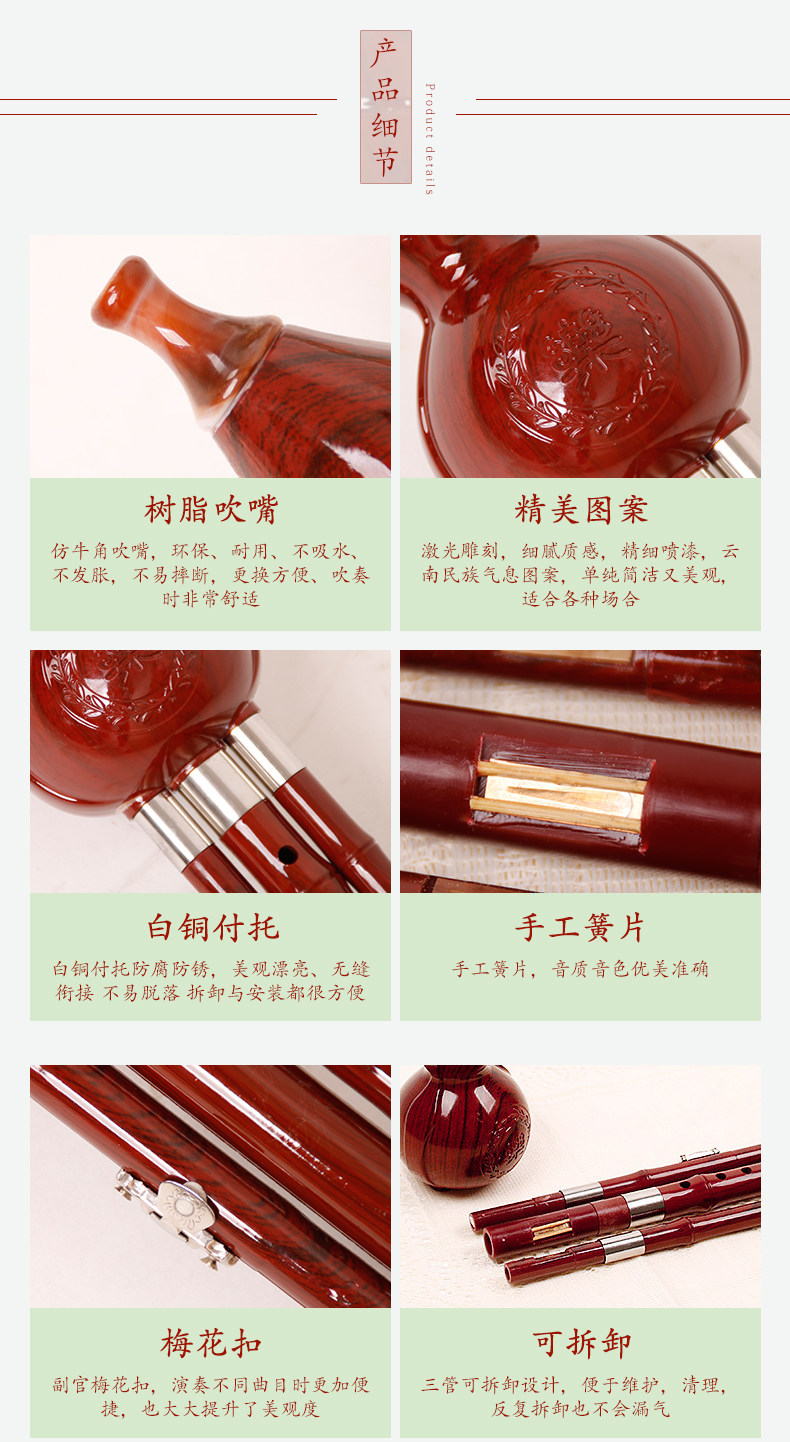 产品细节

Product details

树脂吹嘴

仿牛角吹嘴，环保、耐用、不吸水、不发胀，不易摔断，更换方便、吹奏时非常舒适

精美图案

激光雕刻，细腻质感，精细喷漆，云南民族气息图案，单纯简洁又美观，适合各种场合

白铜付托

白铜付托防腐防锈，美观漂亮、无缝衔接 不易脱落 拆卸与安装都很方便

手工簧片

手工簧片，音质音色优美准确

梅花扣

副官梅花扣，演奏不同曲目时更加便捷，也大大提升了美观度

可拆卸

三管可拆卸设计，便于维护，清理，反复拆卸也不会漏气