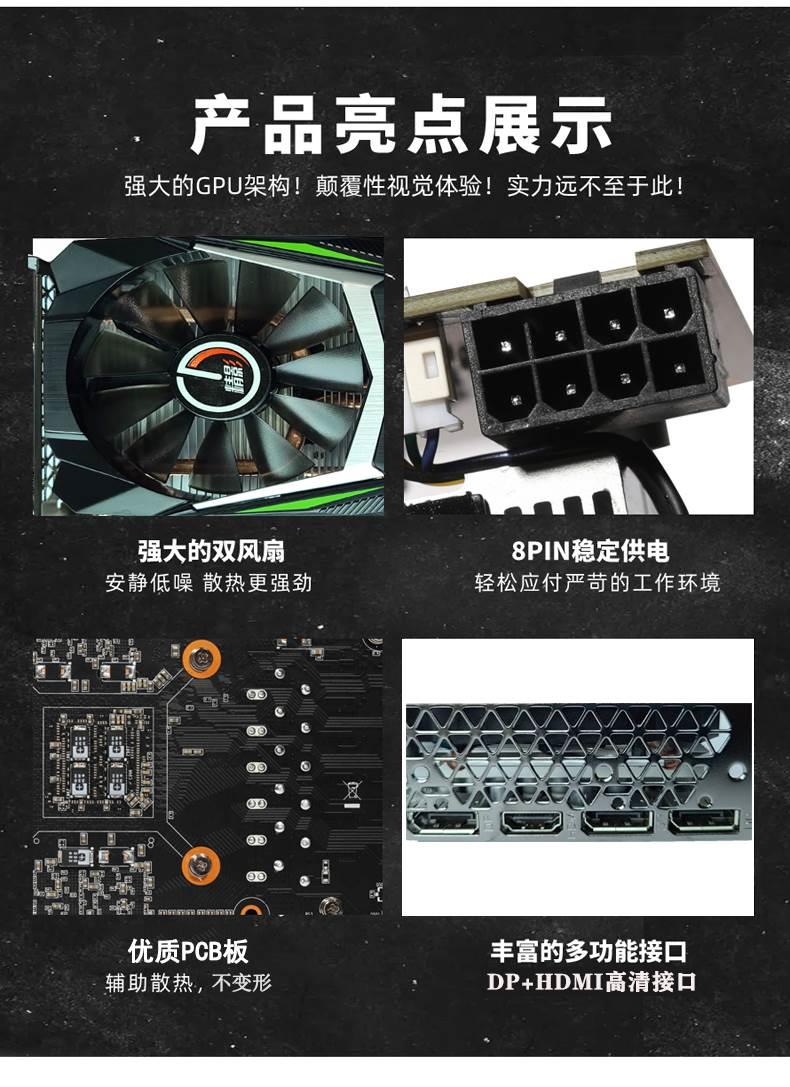 产品亮点展示

强大的GPU架构！颠覆性视觉体验！实力远不至于此！

强大的双风扇
安静低噪 散热更强劲

8PIN稳定供电
轻松应付严苛的工作环境

优质PCB板
辅助散热，不变形

丰富的多功能接口
DP+HDMI高清接口