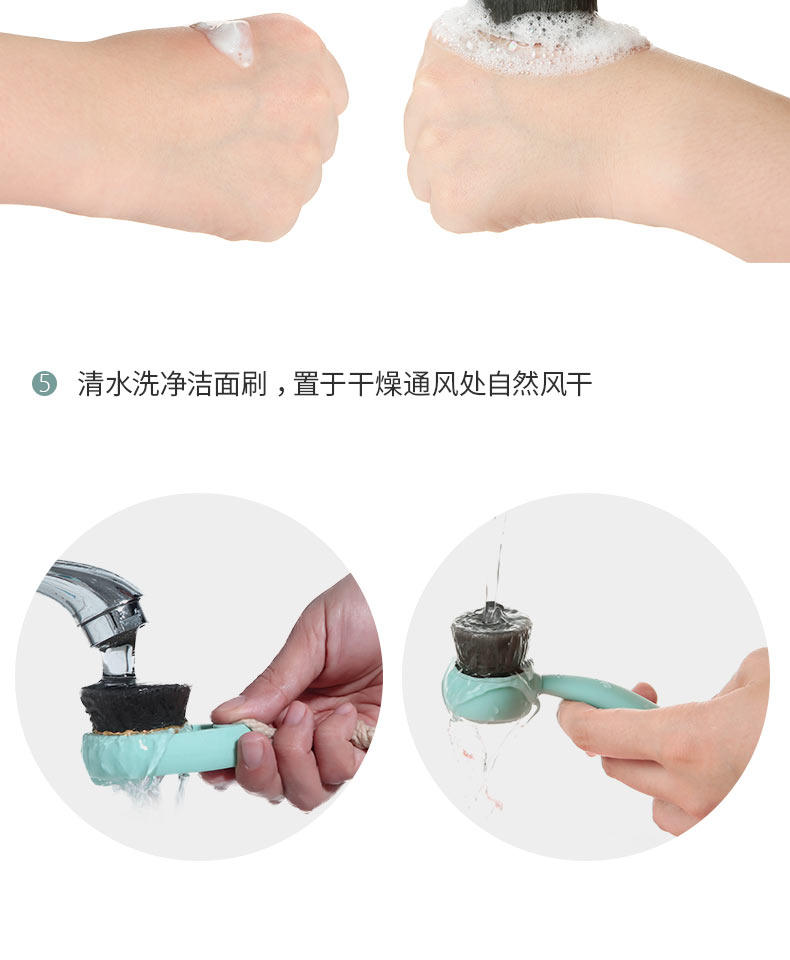 5 清水洗净洁面刷，置于干燥通风处自然风干