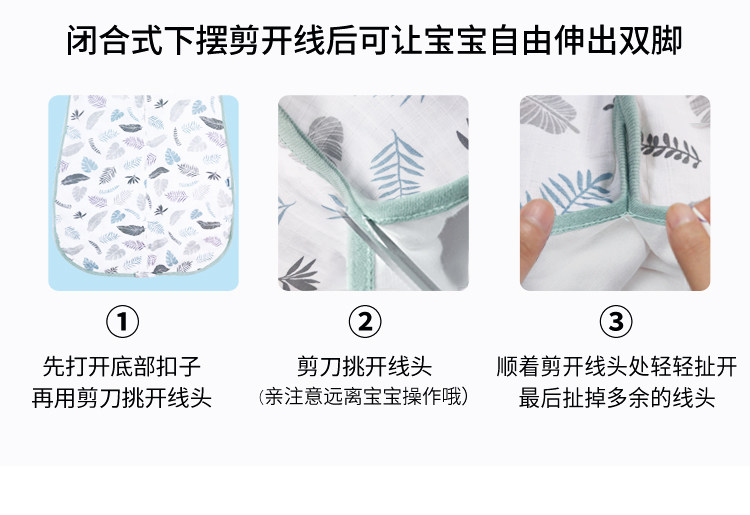 闭合式下摆剪开线后可让宝宝自由伸出双脚

①
先打开底部扣子
再用剪刀挑开线头

②
剪刀挑开线头
(亲注意远离宝宝操作哦)

③
顺着剪开线头处轻轻扯开
最后扯掉多余的线头