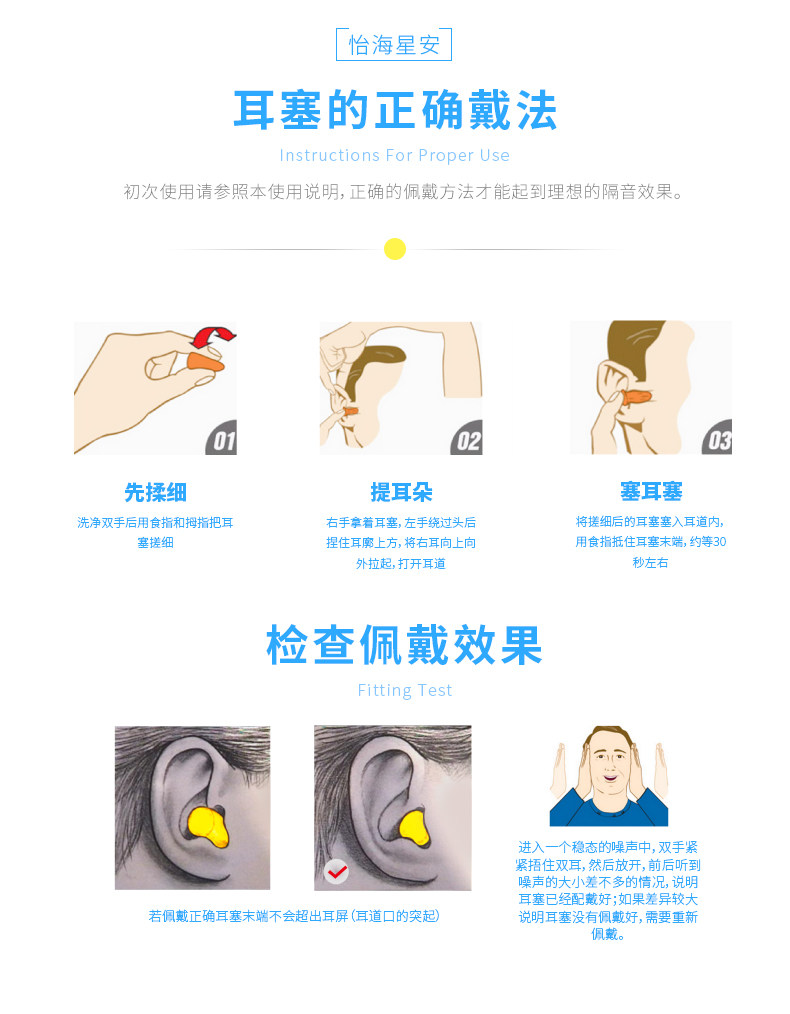 怡海星安

耳塞的正确戴法

Instructions For Proper Use

初次使用请参照本使用说明，正确的佩戴方法才能起到理想的隔音效果。

01

先揉细

洗净双手后用食指和拇指把耳塞搓细

02

提耳朵

右手拿着耳塞，左手绕过头后捏住耳廓上方，将右耳向上向外拉起，打开耳道

03

塞耳塞

将搓细后的耳塞塞入耳道内，用食指抵住耳塞末端，约等30秒左右

检查佩戴效果

Fitting Test

若佩戴正确耳塞末端不会超出耳屏（耳道口的突起）

进入一个稳态的噪声中，双手紧紧捂住双耳，然后放开，前后听到噪声的大小差不多的情况，说明耳塞已经配戴好；如果差异较大说明耳塞没有佩戴好，需要重新佩戴。