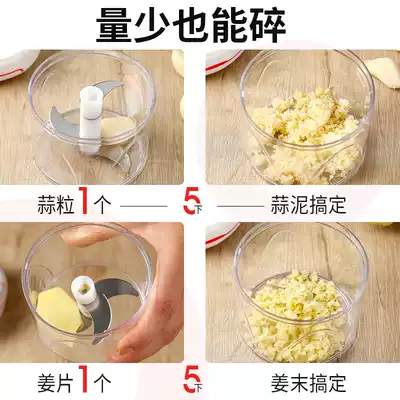 量少也能碎

蒜粒1个 —— 5下 —— 蒜泥搞定

姜片1个 5下 姜末搞定