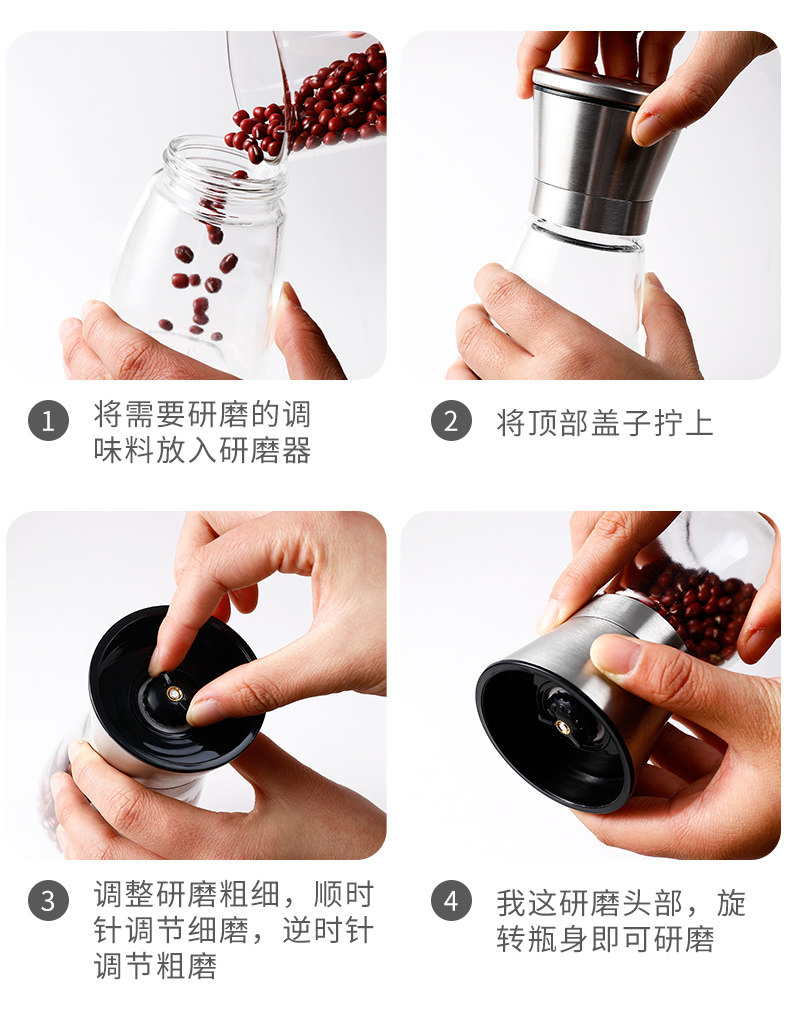 1 将需要研磨的调味料放入研磨器

2 将顶部盖子拧上

3 调整研磨粗细，顺时针调节细磨，逆时针调节粗磨

4 我这研磨头部，旋转瓶身即可研磨