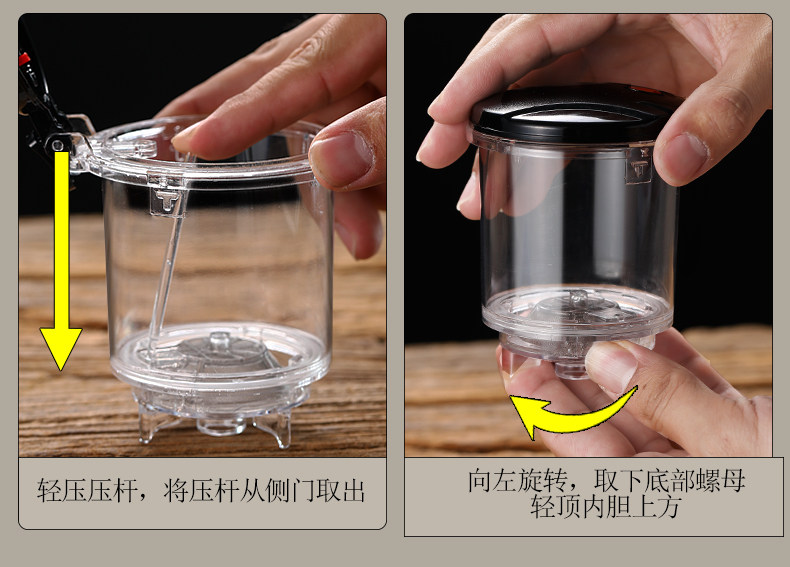 轻压压杆，将压杆从侧门取出

向左旋转，取下底部螺母
轻顶内胆上方