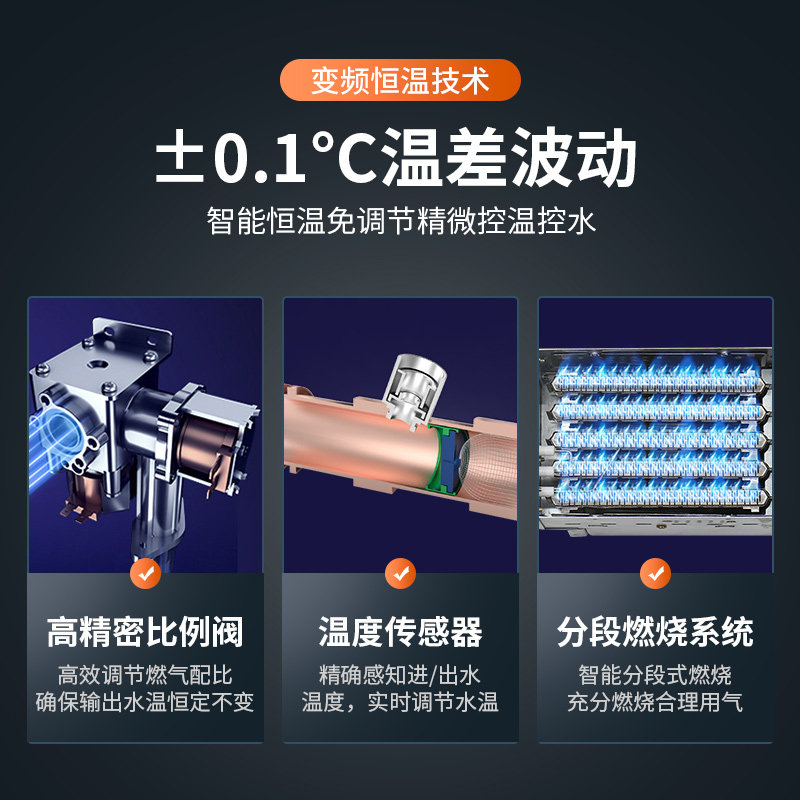 变频恒温技术

±0.1°C温差波动

智能恒温免调节精微控温控水

高精密比例阀

高效调节燃气配比
确保输出水温恒定不变

温度传感器

精确感知进/出水
温度，实时调节水温

分段燃烧系统

智能分段式燃烧
充分燃烧合理用气