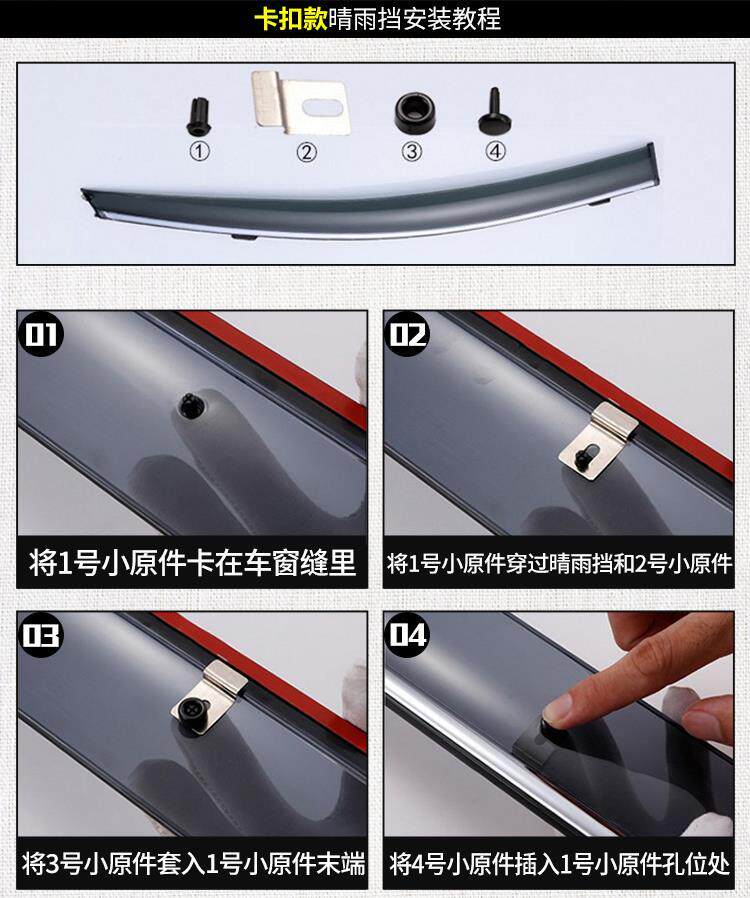 卡扣款晴雨挡安装教程

① ② ③ ④

01
将1号小原件卡在车窗缝里

02
将1号小原件穿过晴雨挡和2号小原件

03
将3号小原件套入1号小原件末端

04
将4号小原件插入1号小原件孔位处