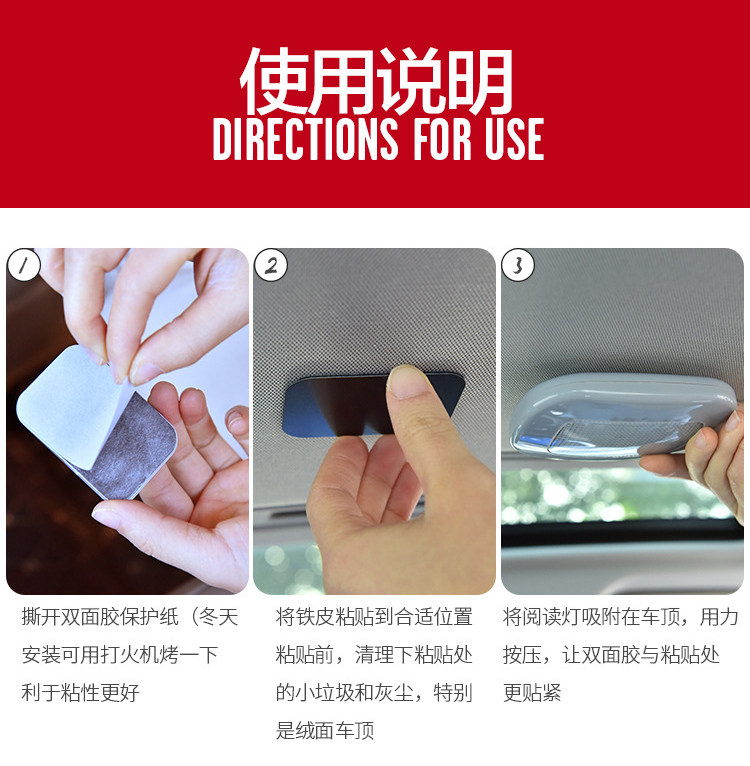 使用说明
DIRECTIONS FOR USE

1

撕开双面胶保护纸（冬天安装可用打火机烤一下利于粘性更好

2

将铁皮粘贴到合适位置粘贴前，清理下粘贴处的小垃圾和灰尘，特别是绒面车顶

3

将阅读灯吸附在车顶，用力按压，让双面胶与粘贴处更贴紧