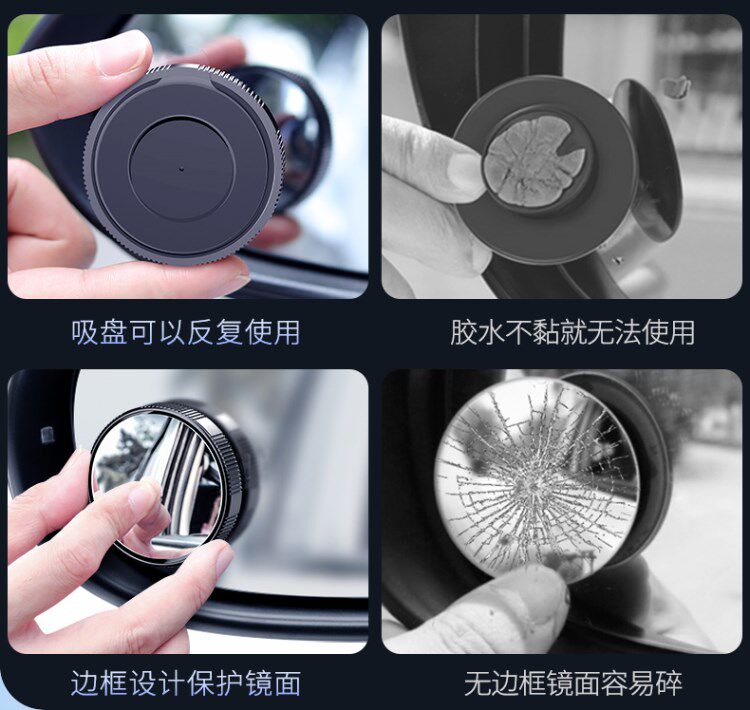 吸盘可以反复使用

胶水不黏就无法使用

边框设计保护镜面

无边框镜面容易碎