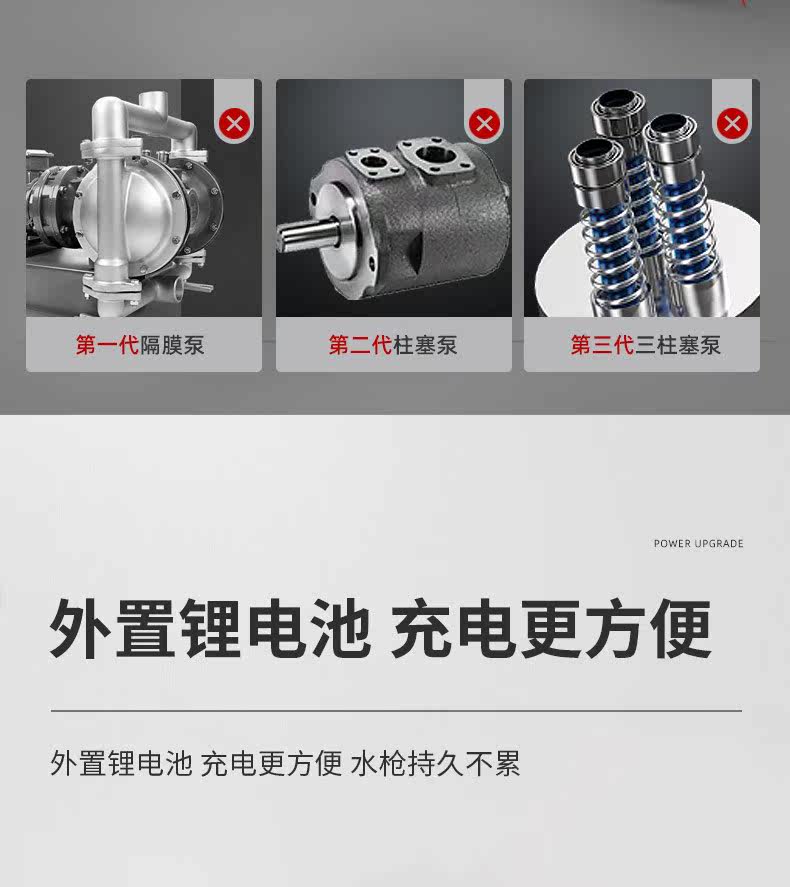 第一代隔膜泵

第二代柱塞泵

第三代三柱塞泵

POWER UPGRADE

外置锂电池 充电更方便

外置锂电池 充电更方便 水枪持久不累