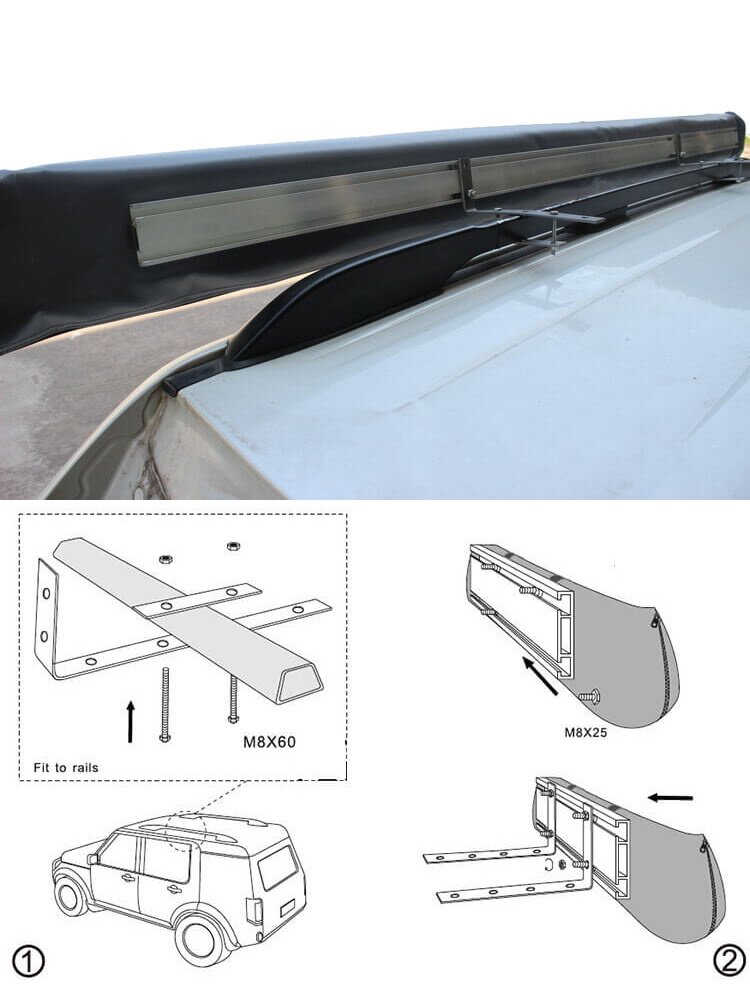 M8X60

Fit to rails

①

M8X25

②