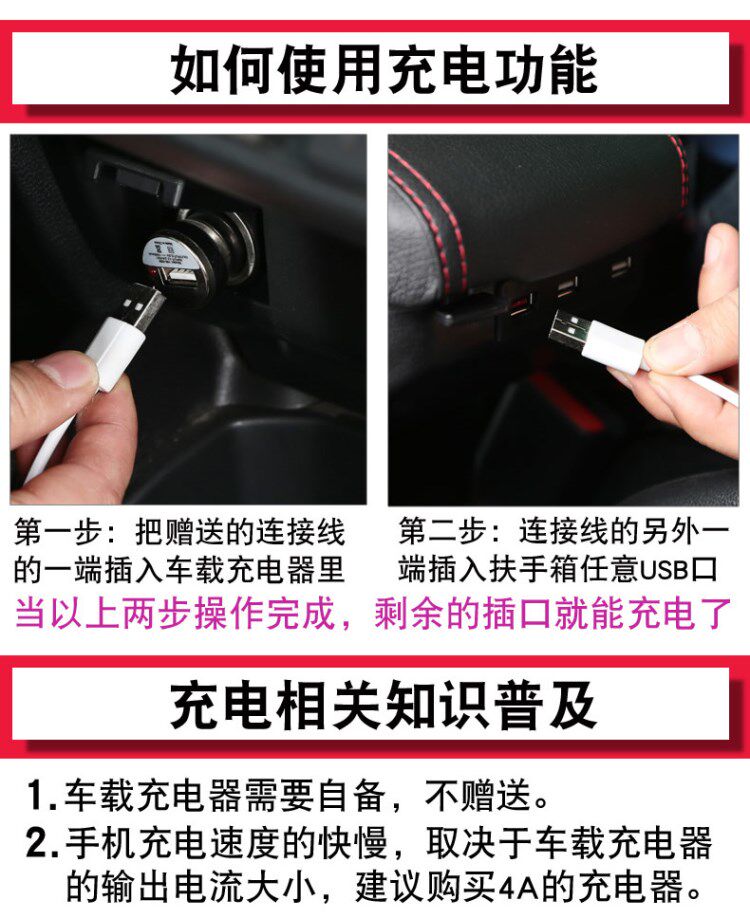 如何使用充电功能

第一步：把赠送的连接线的一端插入车载充电器里

第二步：连接线的另外一端插入扶手箱任意USB口

当以上两步操作完成，剩余的插口就能充电了

充电相关知识普及

1. 车载充电器需要自备，不赠送。
2. 手机充电速度的快慢，取决于车载充电器的输出电流大小，建议购买4A的充电器。