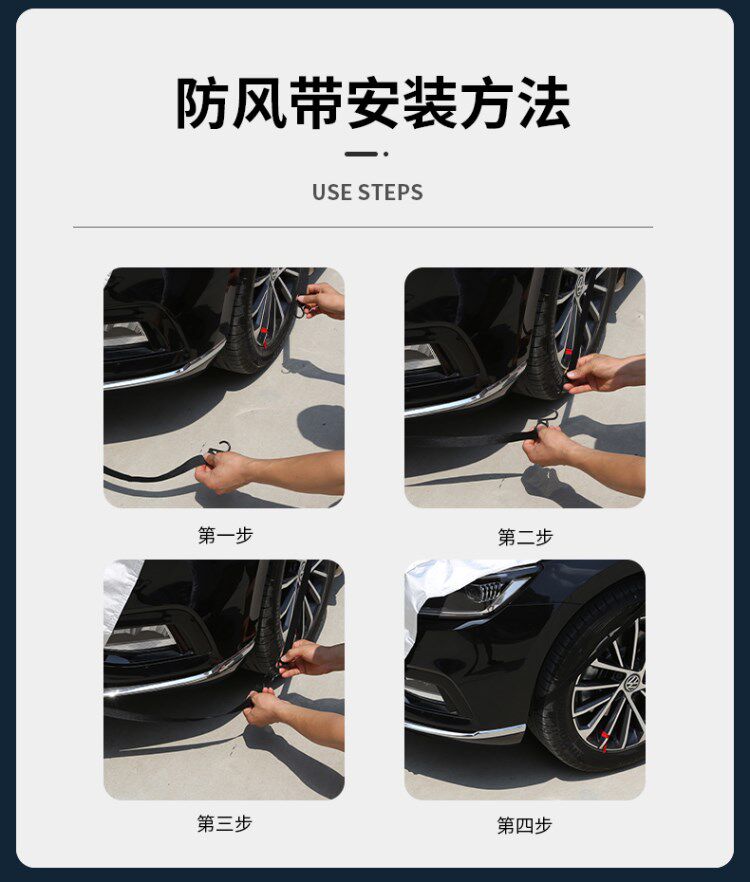 防风带安装方法

USE STEPS

第一步

第二步

第三步

第四步