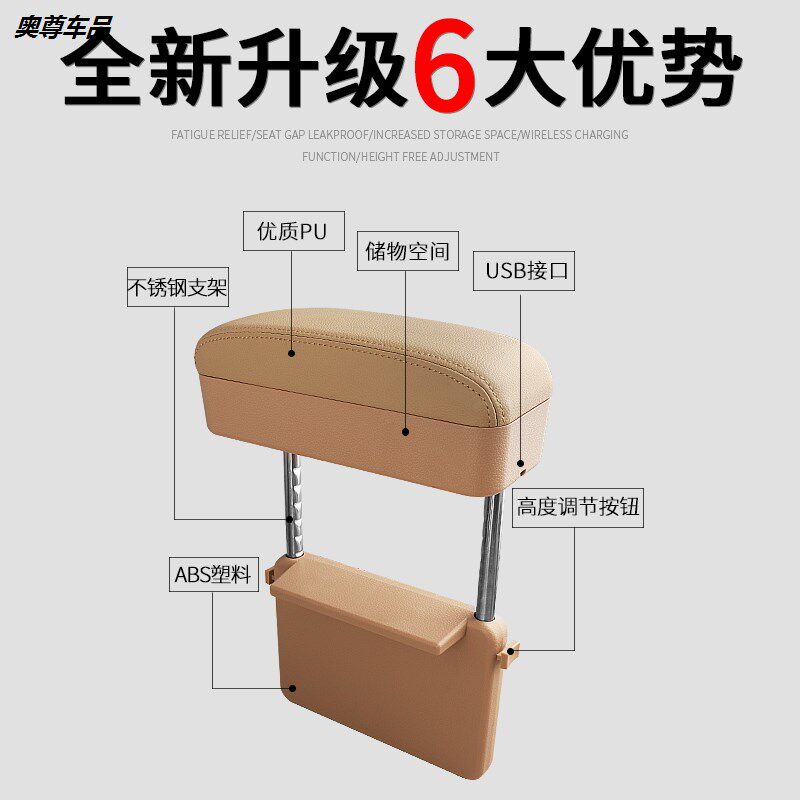 奥尊车品

全新升级6大优势

FATIGUE RELIEF/SEAT GAP LEAKPROOF/INCREASED STORAGE SPACE/WIRELESS CHARGING FUNCTION/HEIGHT FREE ADJUSTMENT

优质PU

储物空间

USB接口

不锈钢支架

高度调节按钮

ABS塑料