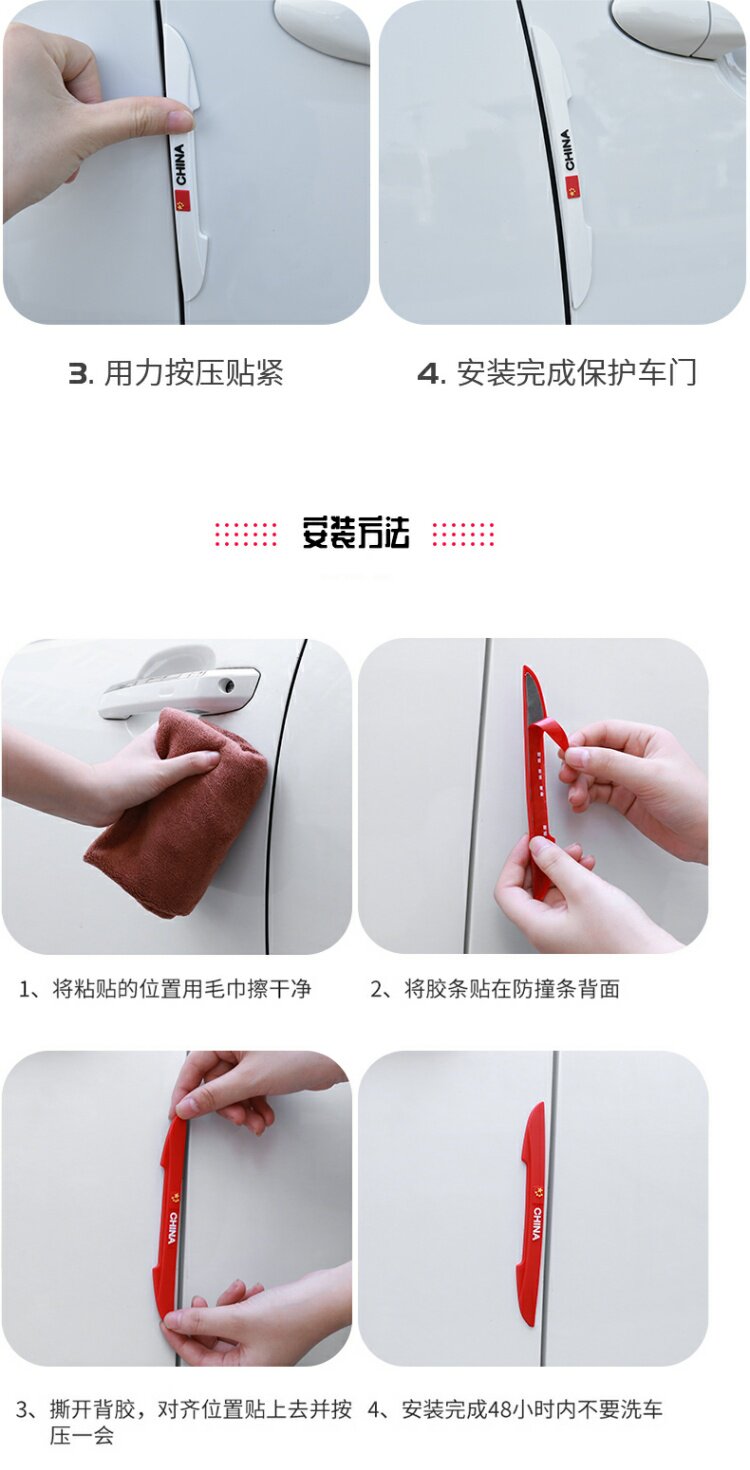 CHINA

CHINA

3. 用力按压贴紧

4. 安装完成保护车门

安装方法

1、将粘贴的位置用毛巾擦干净

2、将胶条贴在防撞条背面

CHINA

CHINA

3、撕开背胶，对齐位置贴上去并按压一会

4、安装完成48小时内不要洗车