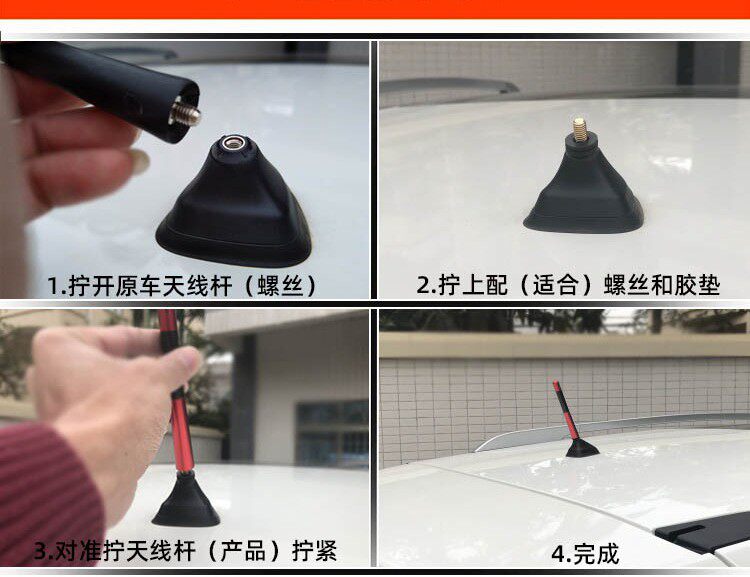 1.拧开原车天线杆（螺丝）

2.拧上配（适合）螺丝和胶垫

3.对准拧天线杆（产品）拧紧

4.完成