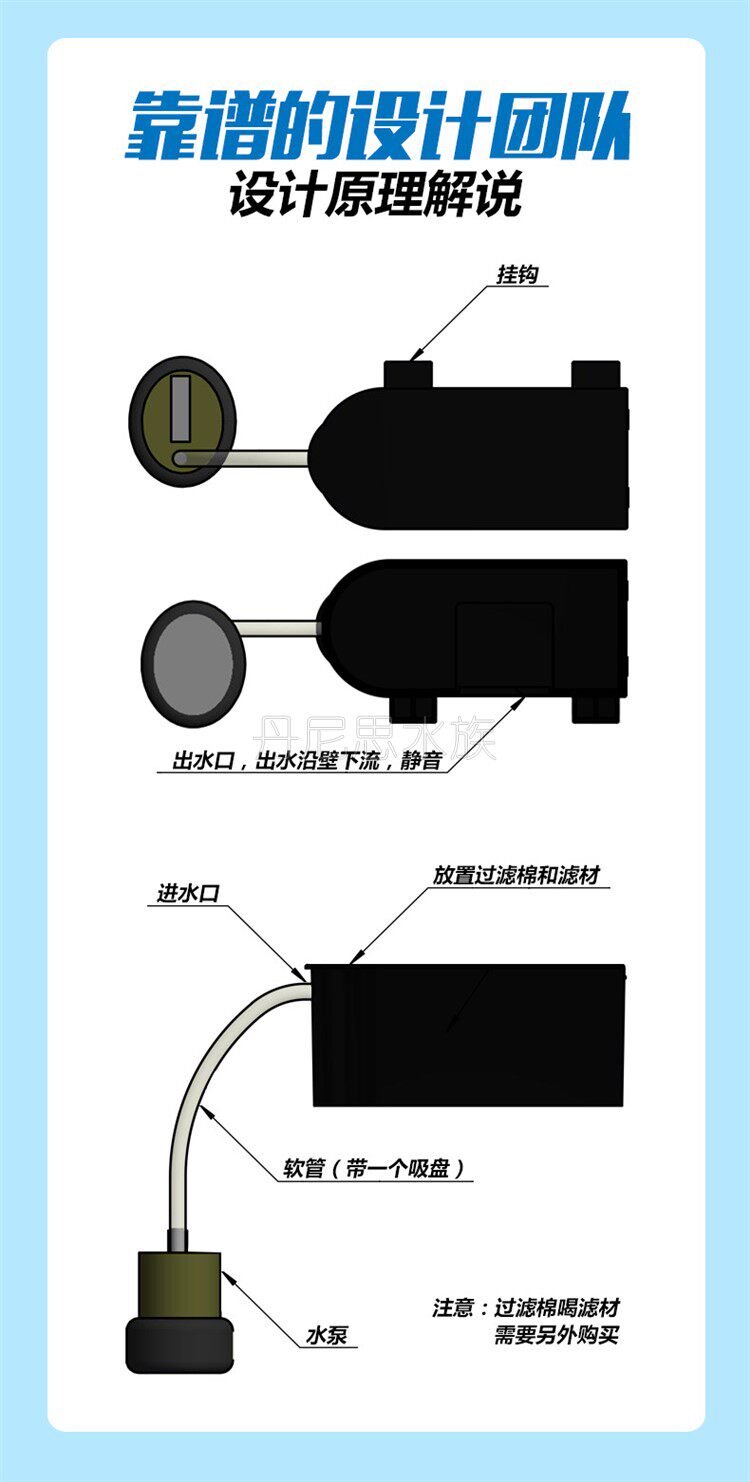 靠谱的设计团队
设计原理解说

挂钩

丹尼思水族

出水口，出水沿壁下流，静音

进水口

放置过滤棉和滤材

软管（带一个吸盘）

水泵

注意：过滤棉喝滤材
需要另外购买