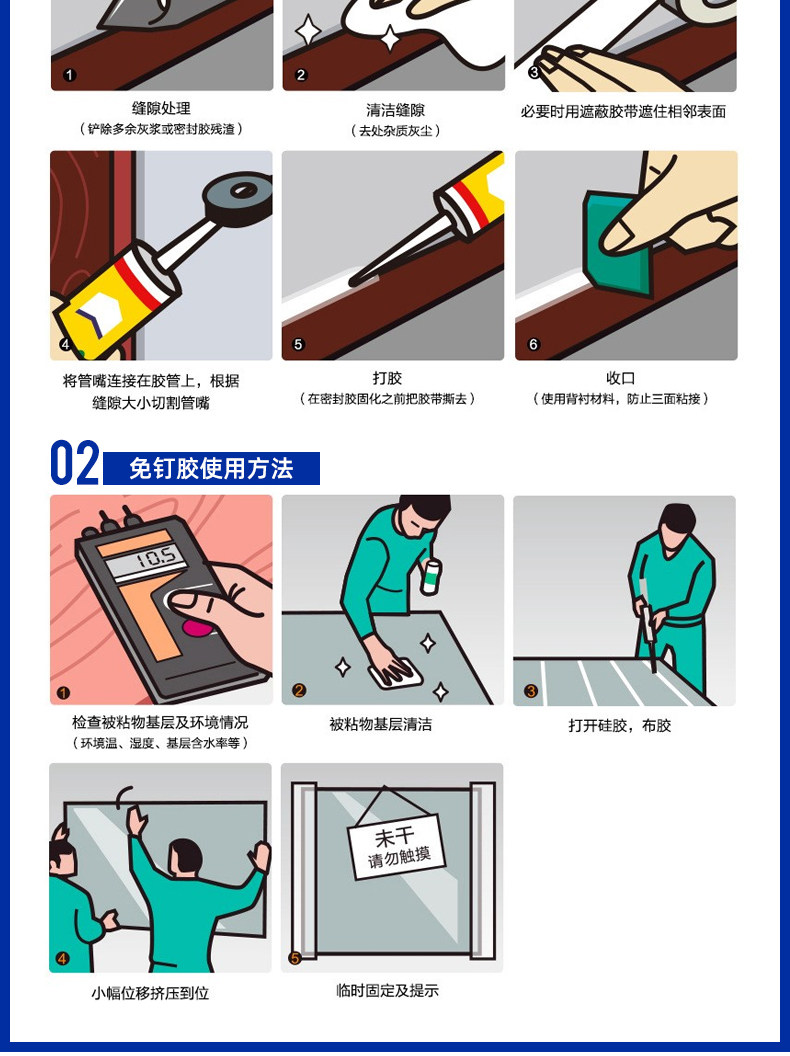 1
缝隙处理
（铲除多余灰浆或密封胶残渣）

2
清洁缝隙
（去处杂质灰尘）

3
必要时用遮蔽胶带遮住相邻表面

4
将管嘴连接在胶管上，根据缝隙大小切割管嘴

5
打胶
（在密封胶固化之前把胶带撕去）

6
收口
（使用背衬材料，防止三面粘接）

02 免钉胶使用方法

10.5
1
检查被粘物基层及环境情况
（环境温、湿度、基层含水率等）

2
被粘物基层清洁

3
打开硅胶，布胶

4
小幅位移挤压到位

未干
请勿触摸
5
临时固定及提示