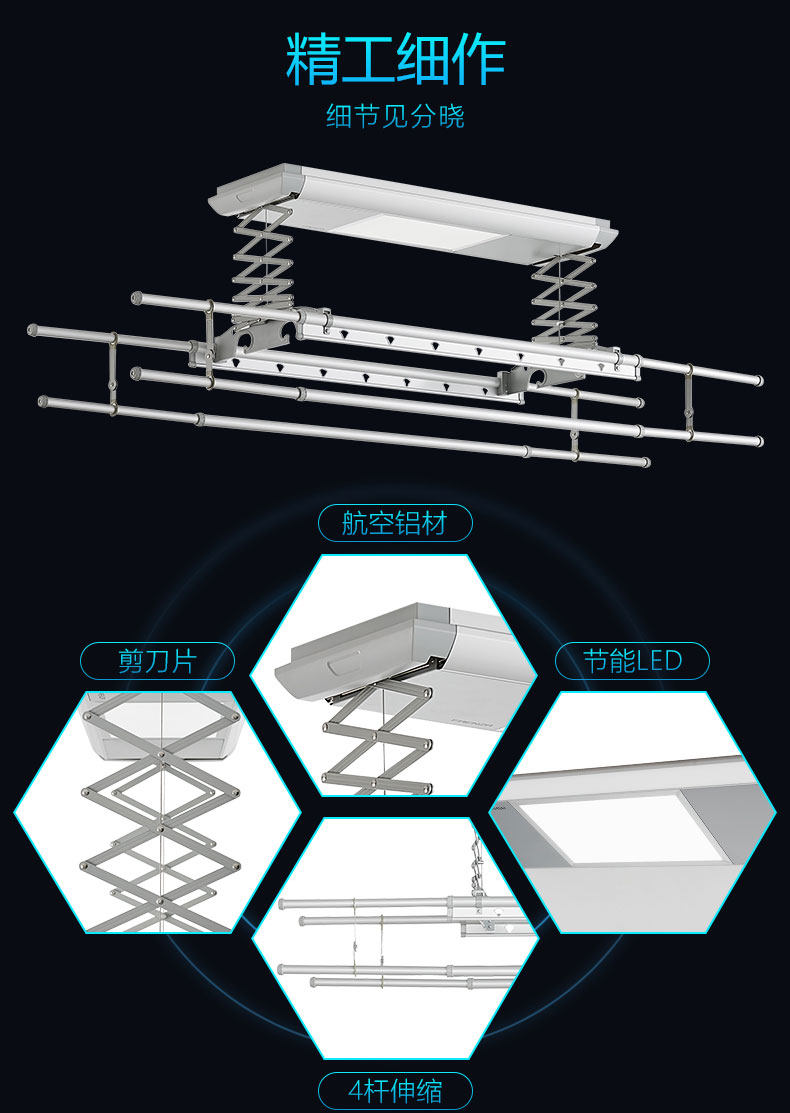 精工细作

细节见分晓

航空铝材

剪刀片

节能LED

4杆伸缩