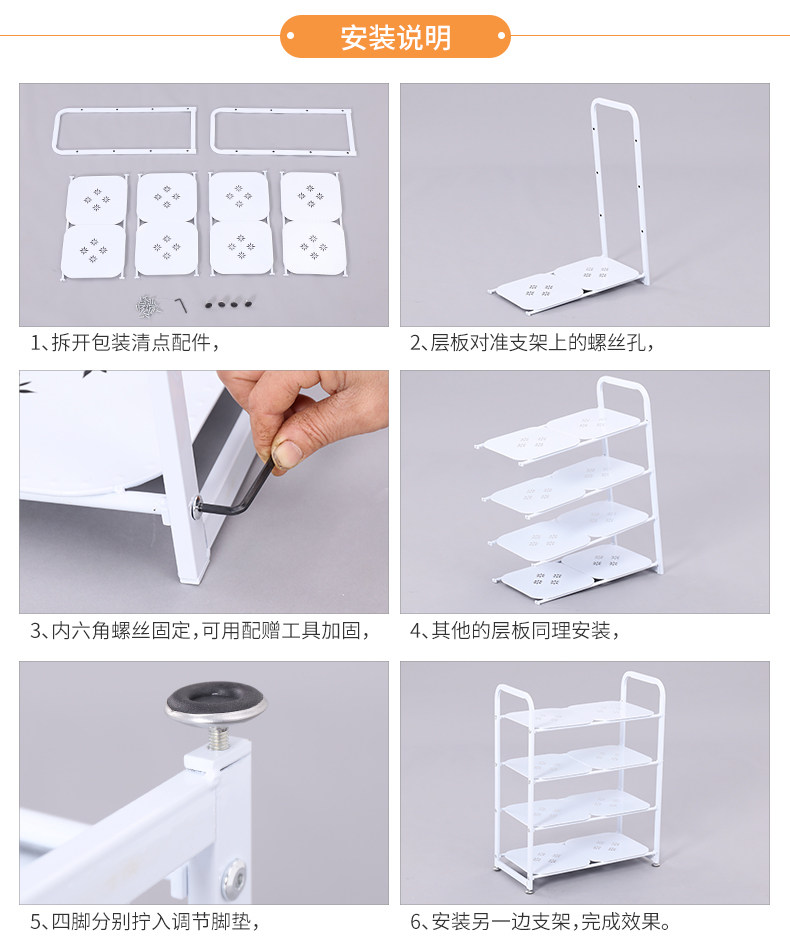 安装说明

1、拆开包装清点配件，

2、层板对准支架上的螺丝孔，

3、内六角螺丝固定，可用配赠工具加固，

4、其他的层板同理安装，

5、四脚分别拧入调节脚垫，

6、安装另一边支架，完成效果。