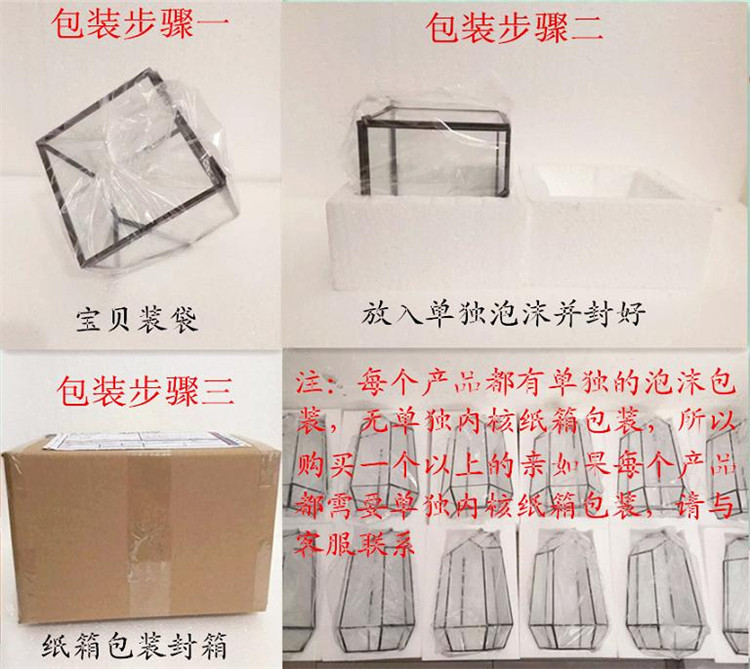 包装步骤一

宝贝装袋

包装步骤二

放入单独泡沫并封好

包装步骤三

纸箱包装封箱

注：每个产品都有单独的泡沫包装，无单独内核纸箱包装，所以购买一个以上的亲如果每个产品都需要单独内核纸箱包装，请与客服联系