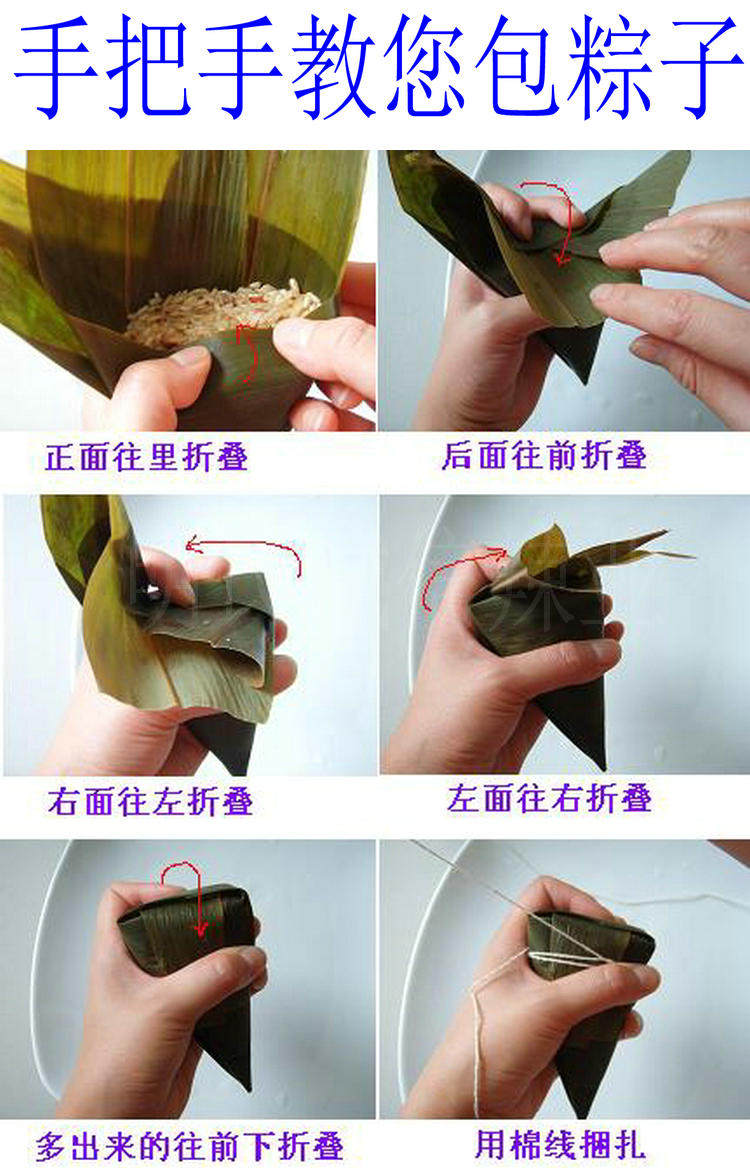 手把手教您包粽子

正面往里折叠

后面往前折叠

右面往左折叠

左面往右折叠

多出来的往前下折叠

用棉线捆扎