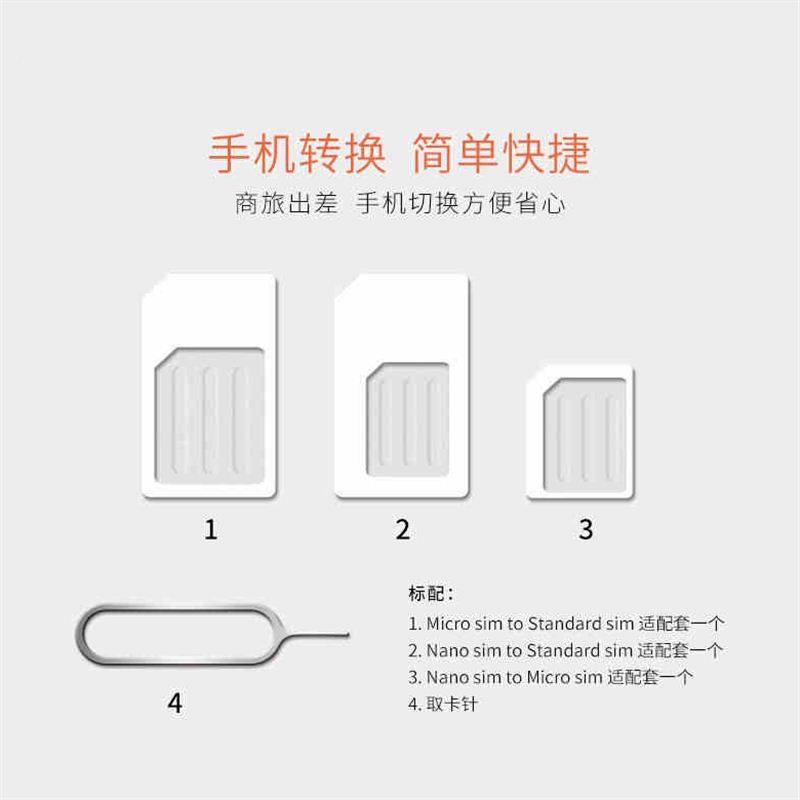 手机转换 简单快捷
商旅出差 手机切换方便省心

1

2

3

4

标配：
1. Micro sim to Standard sim 适配套一个
2. Nano sim to Standard sim 适配套一个
3. Nano sim to Micro sim 适配套一个
4. 取卡针