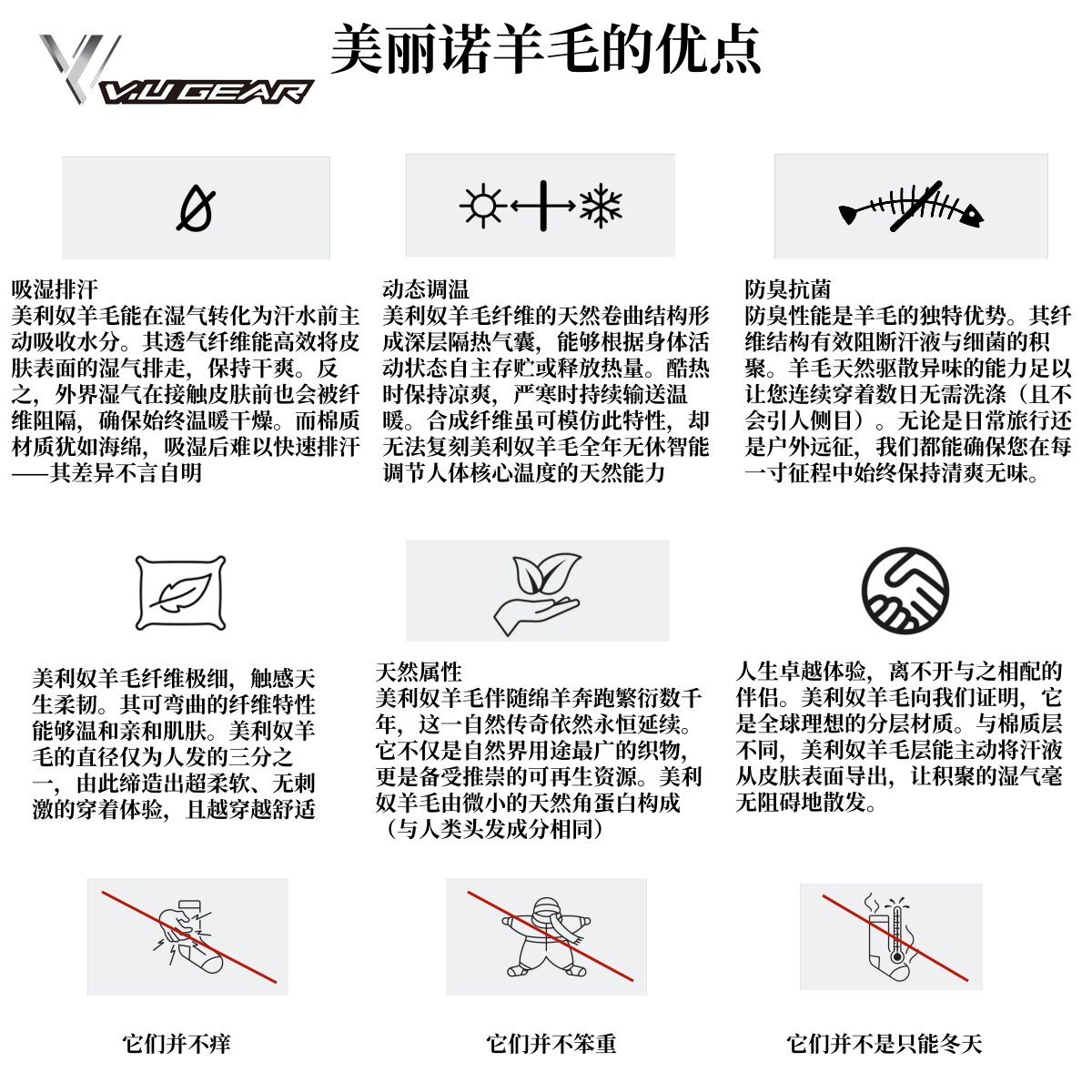 V.U GEAR

美丽诺羊毛的优点

吸湿排汗
美利奴羊毛能在湿气转化为汗水前主动吸收水分。其透气纤维能高效将皮肤表面的湿气排走，保持干爽。反之，外界湿气在接触皮肤前也会被纤维阻隔，确保始终温暖干燥。而棉质材质犹如海绵，吸湿后难以快速排汗——其差异不言自明

动态调温
美利奴羊毛纤维的天然卷曲结构形成深层隔热气囊，能够根据身体活动状态自主存贮或释放热量。酷热时保持凉爽，严寒时持续输送温暖。合成纤维虽可模仿此特性，却无法复刻美利奴羊毛全年无休智能调节人体核心温度的天然能力

防臭抗菌
防臭性能是羊毛的独特优势。其纤维结构有效阻断汗液与细菌的积聚。羊毛天然驱散异味的能力足以让您连续穿着数日无需洗涤（且不会引人侧目）。无论是日常旅行还是户外远征，我们都能确保您在每一寸征程中始终保持清爽无味。

美利奴羊毛纤维极细，触感天生柔韧。其可弯曲的纤维特性能够温和亲和肌肤。美利奴羊毛的直径仅为人发的三分之一，由此缔造出超柔软、无刺激的穿着体验，且越穿越舒适

天然属性
美利奴羊毛伴随绵羊奔跑繁衍数千年，这一自然传奇依然永恒延续。它不仅是自然界用途最广的织物，更是备受推崇的可再生资源。美利奴羊毛由微小的天然角蛋白构成（与人类头发成分相同）

人生卓越体验，离不开与之相配的伴侣。美利奴羊毛向我们证明，它是全球理想的分层材质。与棉质层不同，美利奴羊毛层能主动将汗液从皮肤表面导出，让积聚的湿气毫无阻碍地散发。

它们并不痒

它们并不笨重

它们并不是只能冬天