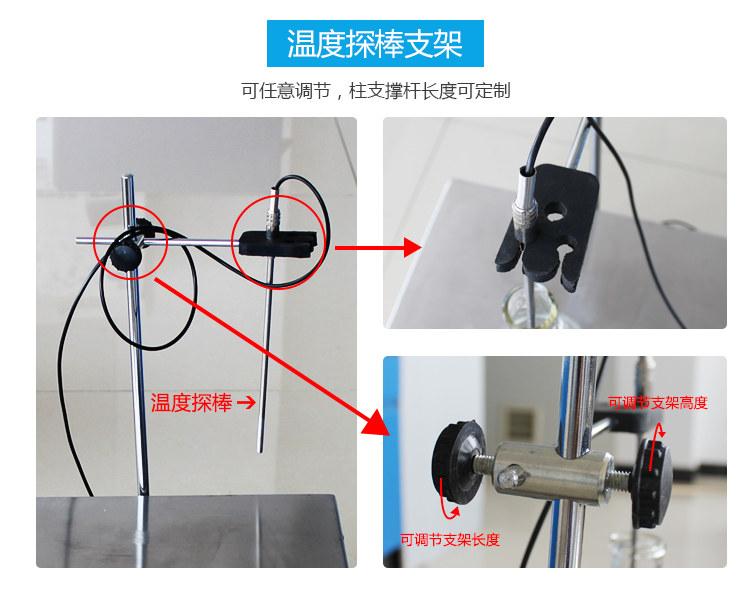 温度探棒支架

可任意调节，柱支撑杆长度可定制

温度探棒 →

可调节支架高度

可调节支架长度