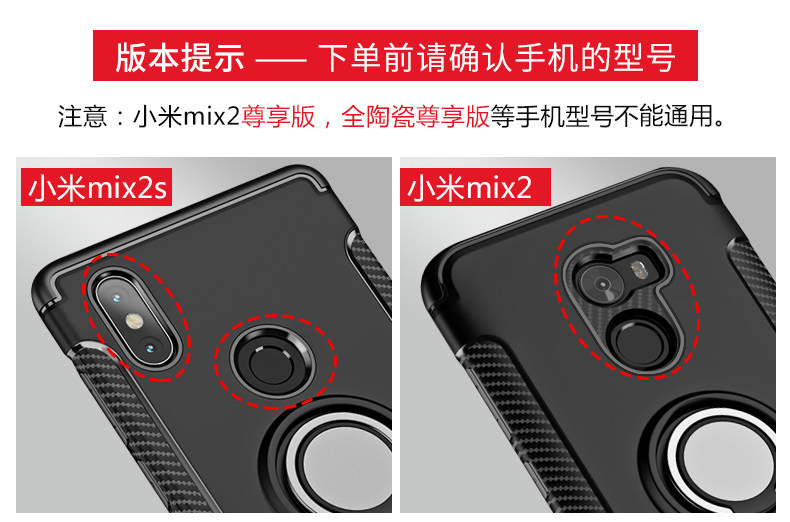 版本提示 —— 下单前请确认手机的型号

注意：小米mix2尊享版，全陶瓷尊享版等手机型号不能通用。

小米mix2s

小米mix2