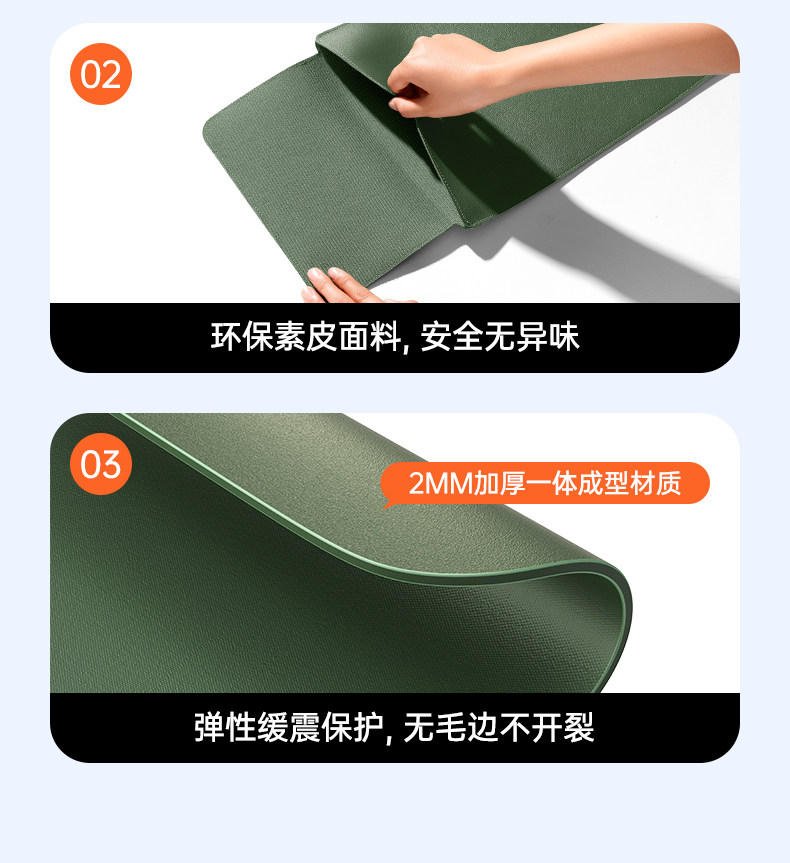 02

环保素皮面料, 安全无异味

03

2MM加厚一体成型材质

弹性缓震保护, 无毛边不开裂