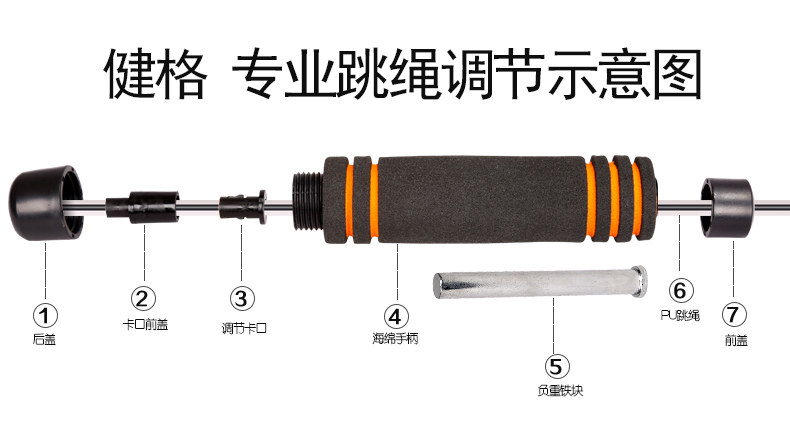 健格 专业跳绳调节示意图

①
后盖

②
卡口前盖

③
调节卡口

④
海绵手柄

⑤
负重铁块

⑥
PU跳绳

⑦
前盖