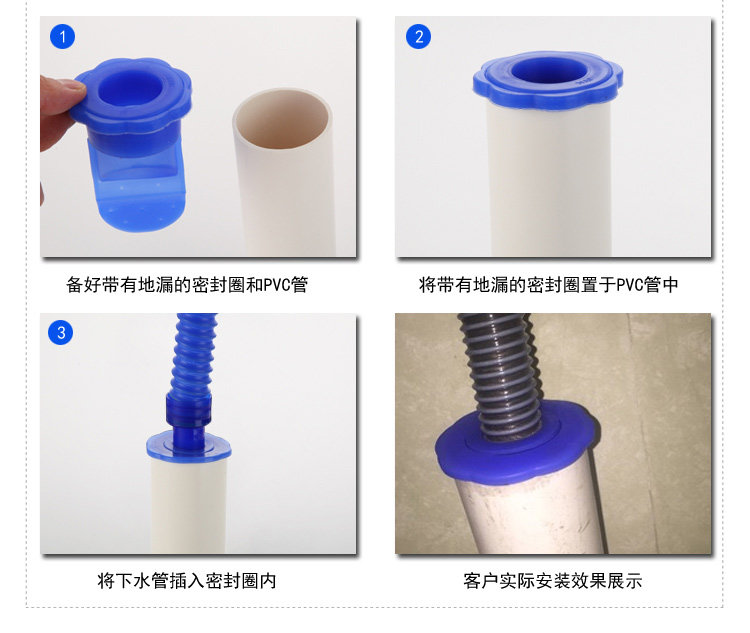 1

备好带有地漏的密封圈和PVC管

2

将带有地漏的密封圈置于PVC管中

3

将下水管插入密封圈内

客户实际安装效果展示