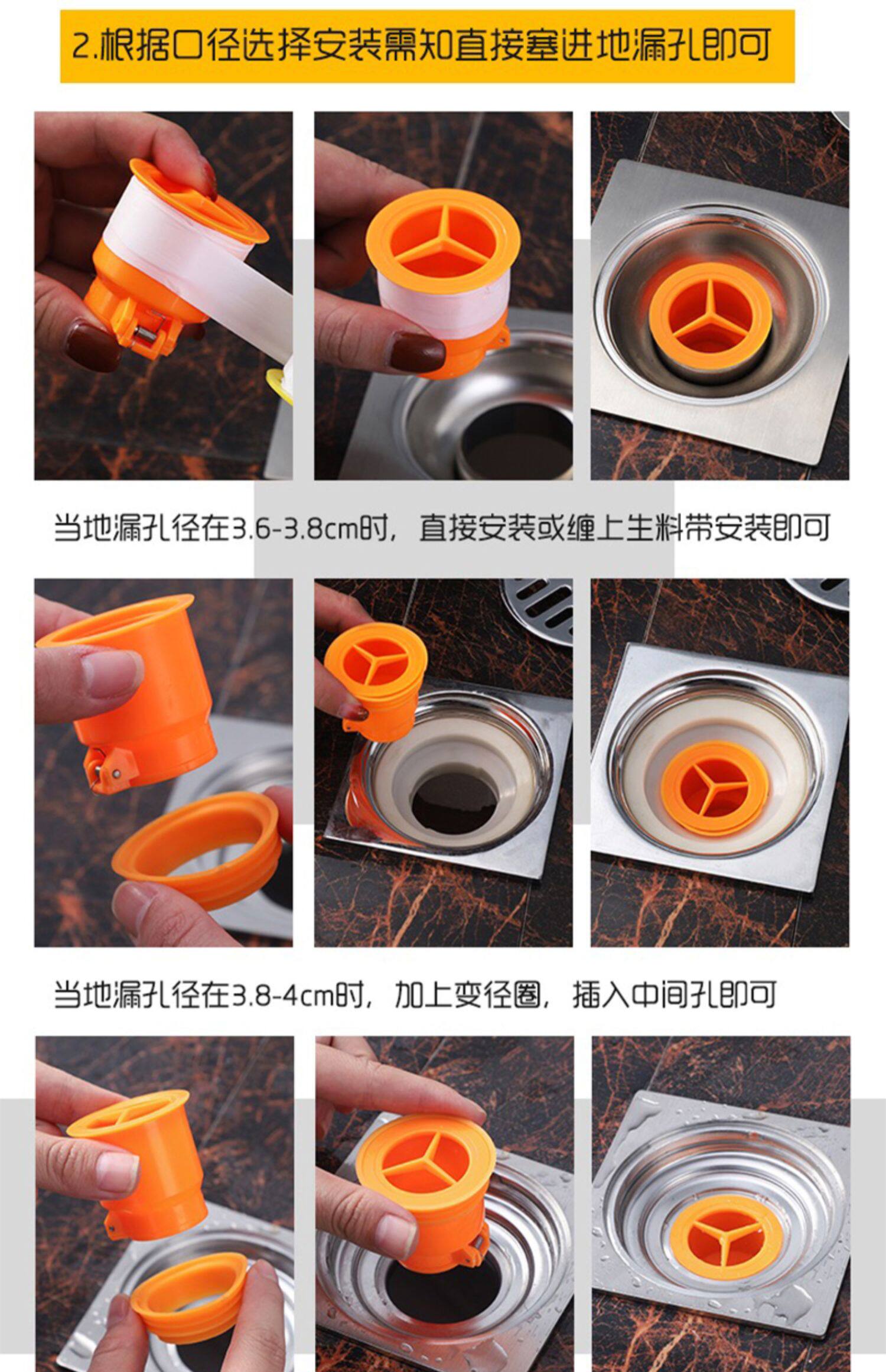 2.根据口径选择安装需知直接塞进地漏孔即可

当地漏孔径在3.6-3.8cm时，直接安装或缠上生料带安装即可

当地漏孔径在3.8-4cm时，加上变径圈，插入中间孔即可