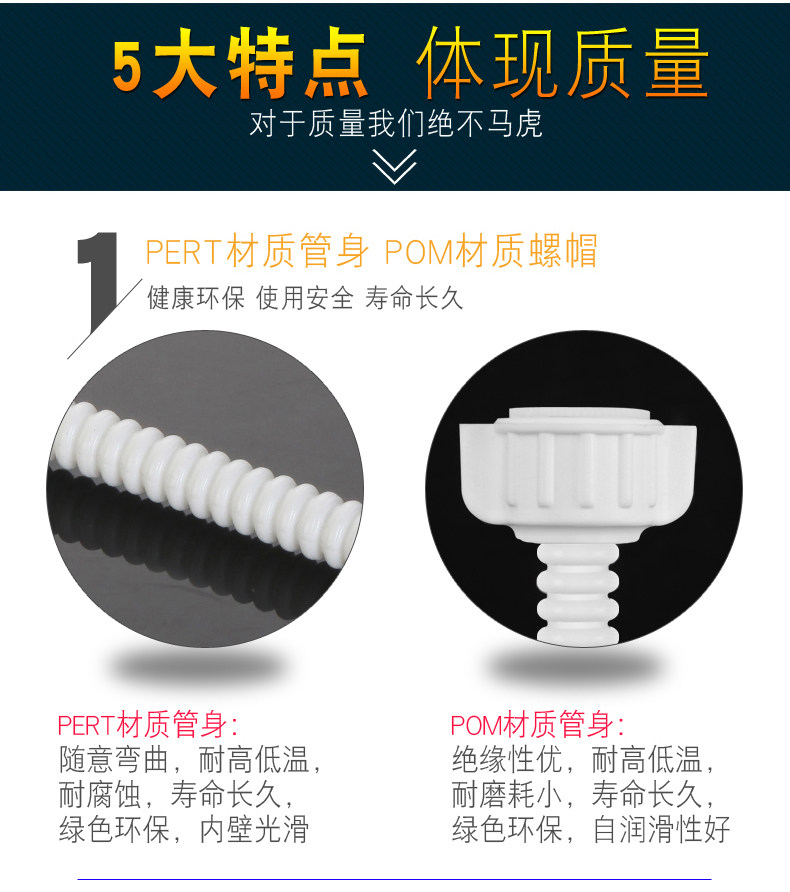 5大特点 体现质量

对于质量我们绝不马虎

1

PERT材质管身 POM材质螺帽

健康环保 使用安全 寿命长久

PERT材质管身：
随意弯曲，耐高低温，
耐腐蚀，寿命长久，
绿色环保，内壁光滑

POM材质管身：
绝缘性优，耐高低温，
耐磨耗小，寿命长久，
绿色环保，自润滑性好