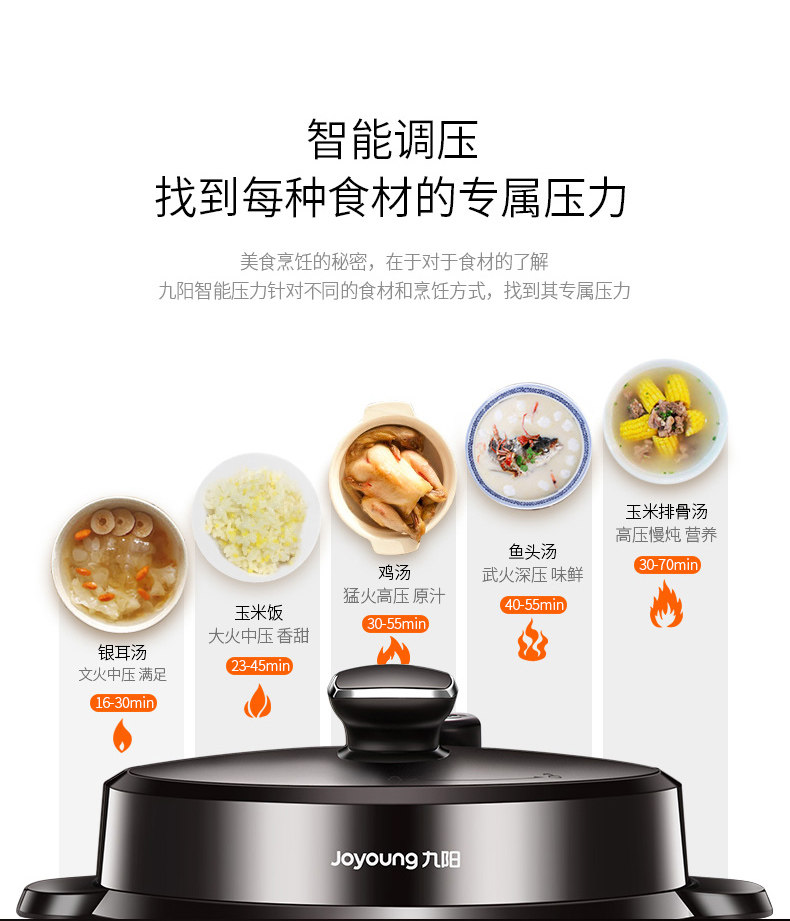 智能调压
找到每种食材的专属压力

美食烹饪的秘密，在于对于食材的了解
九阳智能压力针对不同的食材和烹饪方式，找到其专属压力

银耳汤
文火中压 满足
16-30min

玉米饭
大火中压 香甜
23-45min

鸡汤
猛火高压 原汁
30-55min

鱼头汤
武火深压 味鲜
40-55min

玉米排骨汤
高压慢炖 营养
30-70min

Joyoung 九阳