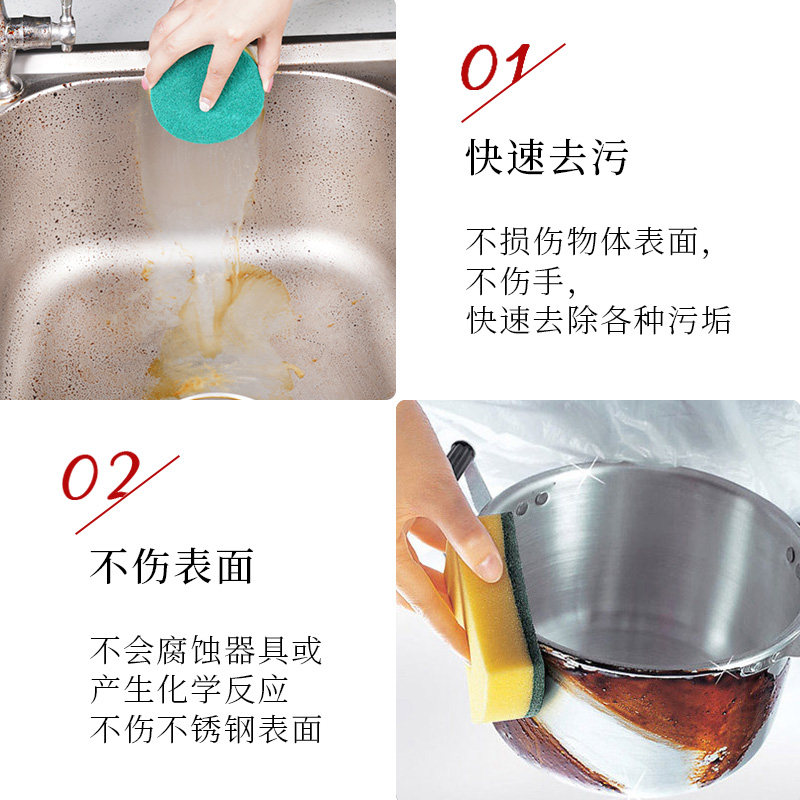 01

快速去污

不损伤物体表面，
不伤手，
快速去除各种污垢

02

不伤表面

不会腐蚀器具或
产生化学反应
不伤不锈钢表面