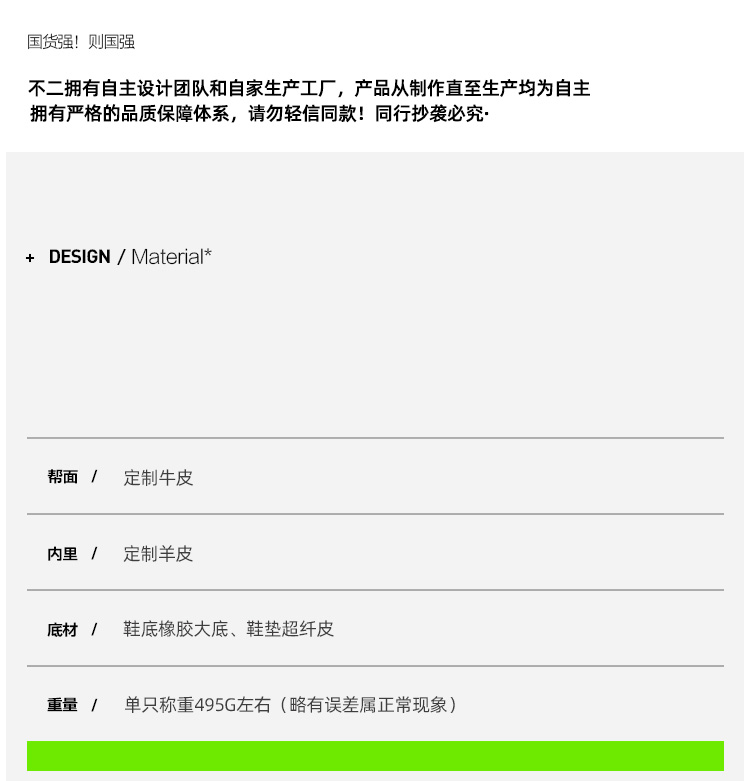 国货强！则国强

不二拥有自主设计团队和自家生产工厂，产品从制作直至生产均为自主拥有严格的品质保障体系，请勿轻信同款！同行抄袭必究·

+ DESIGN / Material*

帮面 / 定制牛皮

内里 / 定制羊皮

底材 / 鞋底橡胶大底、鞋垫超纤皮

重量 / 单只称重495G左右（略有误差属正常现象）