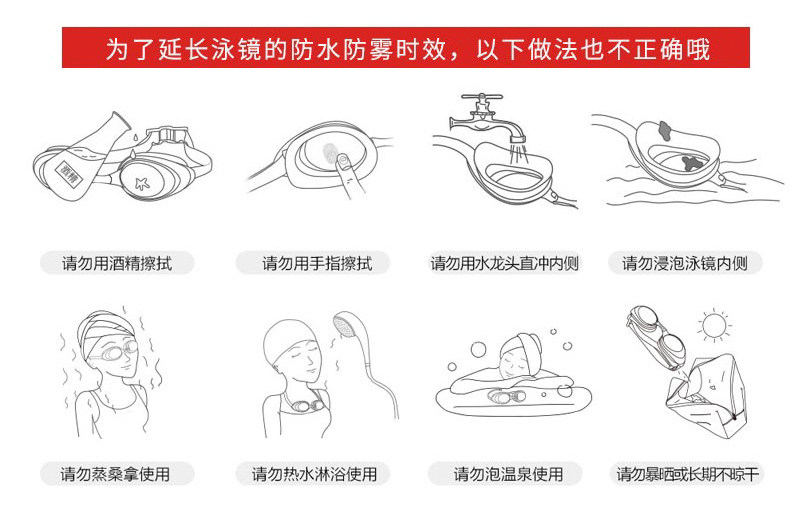 为了延长泳镜的防水防雾时效，以下做法也不正确哦

酒精

请勿用酒精擦拭

请勿用手指擦拭

请勿用水龙头直冲内侧

请勿浸泡泳镜内侧

请勿蒸桑拿使用

请勿热水淋浴使用

请勿泡温泉使用

请勿暴晒或长期不晾干