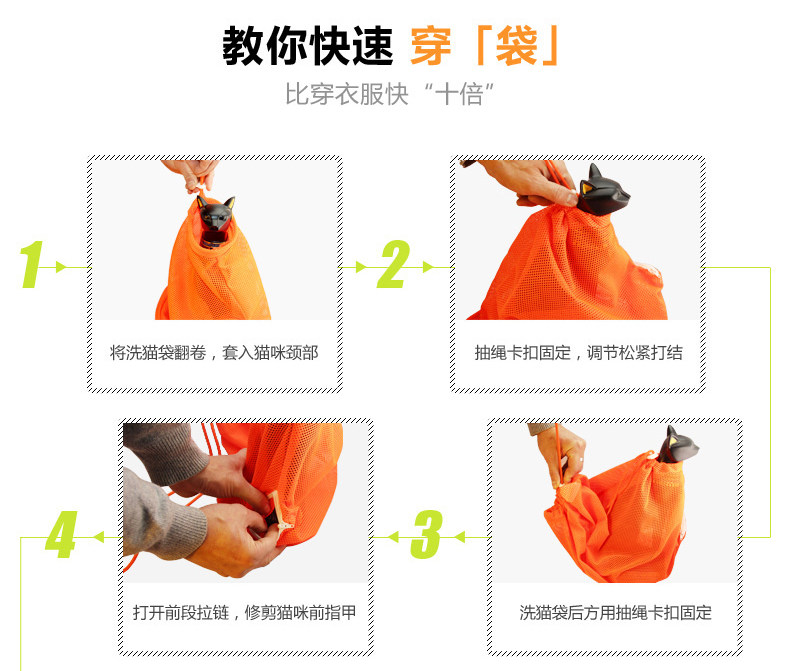 教你快速 穿「袋」

比穿衣服快“十倍”

1

将洗猫袋翻卷，套入猫咪颈部

2

抽绳卡扣固定，调节松紧打结

3

洗猫袋后方用抽绳卡扣固定

4

打开前段拉链，修剪猫咪前指甲