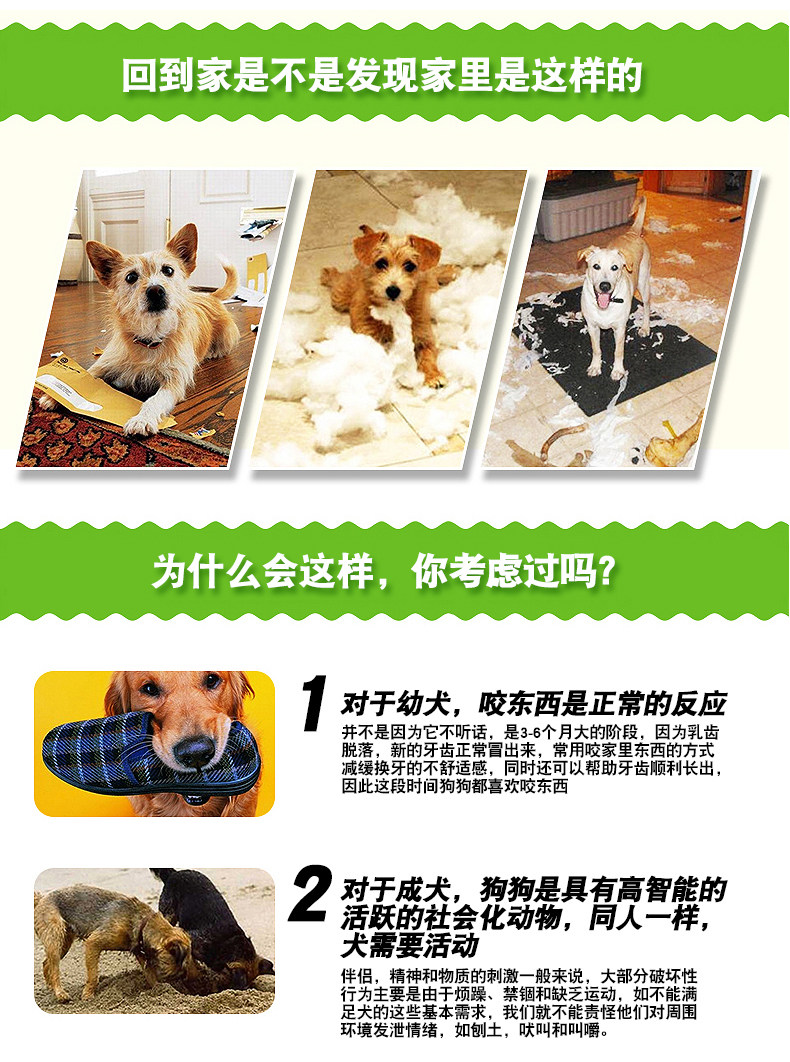 回到家是不是发现家里是这样的

为什么会这样，你考虑过吗？

1 对于幼犬，咬东西是正常的反应

并不是因为它不听话，是3-6个月大的阶段，因为乳齿脱落，新的牙齿正常冒出来，常用咬家里东西的方式减缓换牙的不舒适感，同时还可以帮助牙齿顺利长出，因此这段时间狗狗都喜欢咬东西

2 对于成犬，狗狗是具有高智能的活跃的社会化动物，同人一样，犬需要活动

伴侣，精神和物质的刺激一般来说，大部分破坏性行为主要是由于烦躁、禁锢和缺乏运动，如不能满足犬的这些基本需求，我们就不能责怪他们对周围环境发泄情绪，如刨土，吠叫和叫嚼。