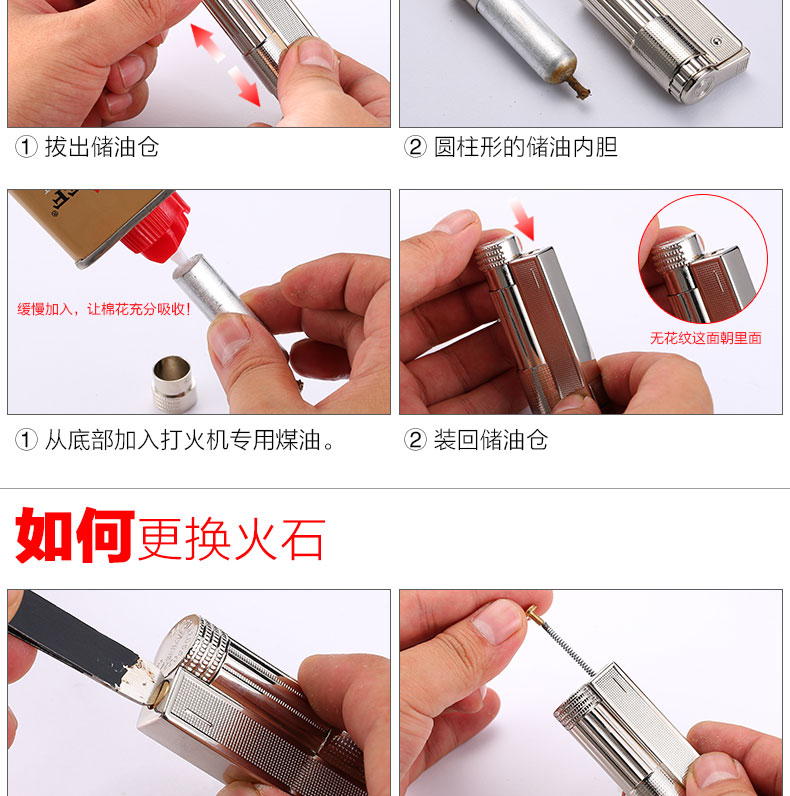 ① 拔出储油仓

② 圆柱形的储油内胆

缓慢加入，让棉花充分吸收！

无花纹这面朝里面

① 从底部加入打火机专用煤油。

② 装回储油仓

如何更换火石