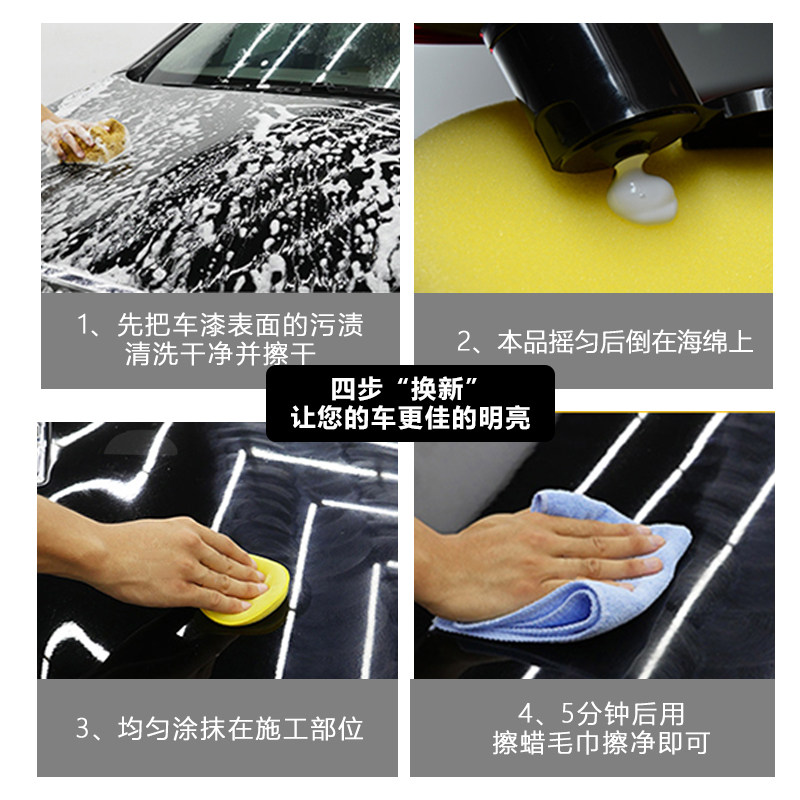 1、先把车漆表面的污渍清洗干净并擦干

2、本品摇匀后倒在海绵上

四步“换新”
让您的车更佳的明亮

3、均匀涂抹在施工部位

4、5分钟后用擦蜡毛巾擦净即可