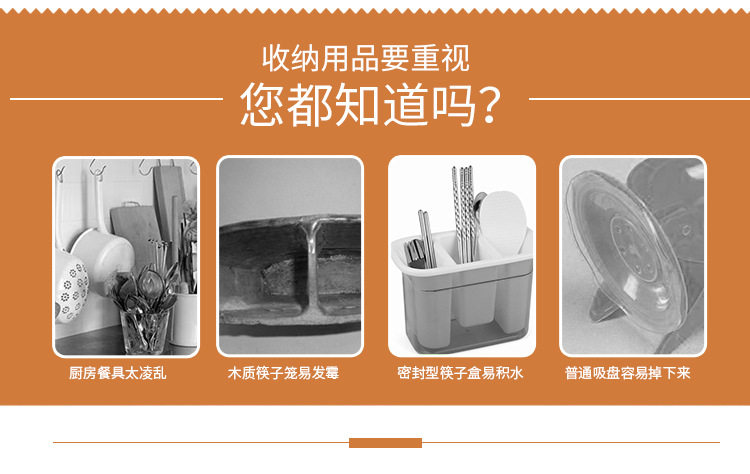 收纳用品要重视
您都知道吗?

厨房餐具太凌乱

木质筷子笼易发霉

密封型筷子盒易积水

普通吸盘容易掉下来