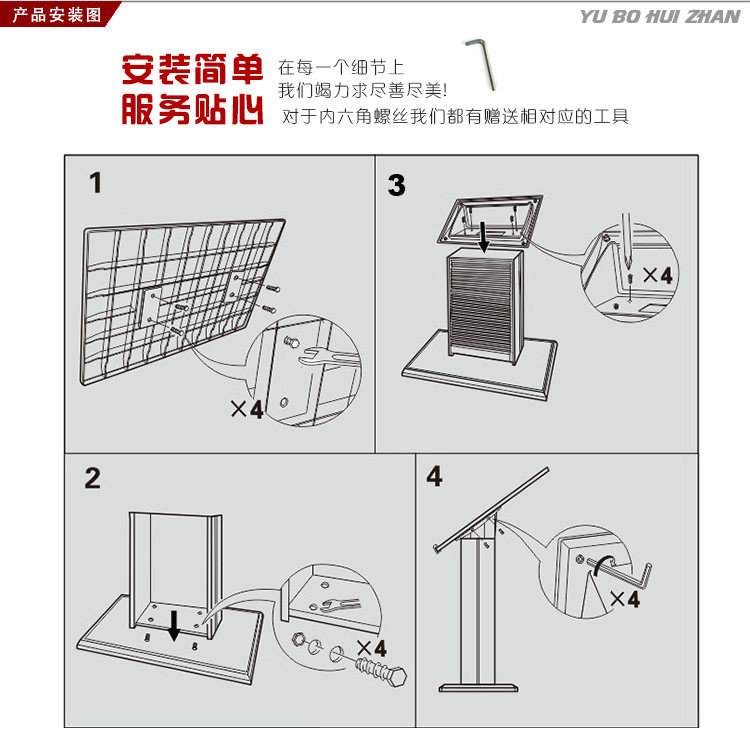 产品安装图

YU BO HUI ZHAN

安装简单
服务贴心

在每一个细节上
我们竭力求尽善尽美!
对于内六角螺丝我们都有赠送相对应的工具

1

×4

3

×4

2

×4

4

×4