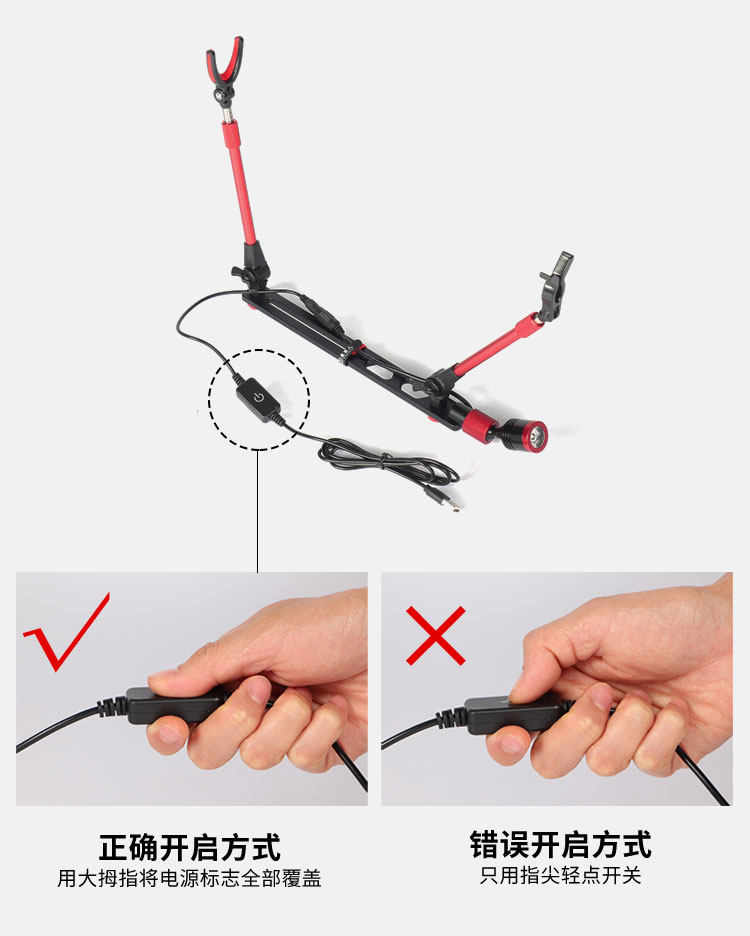 正确开启方式
用大拇指将电源标志全部覆盖

错误开启方式
只用指尖轻点开关