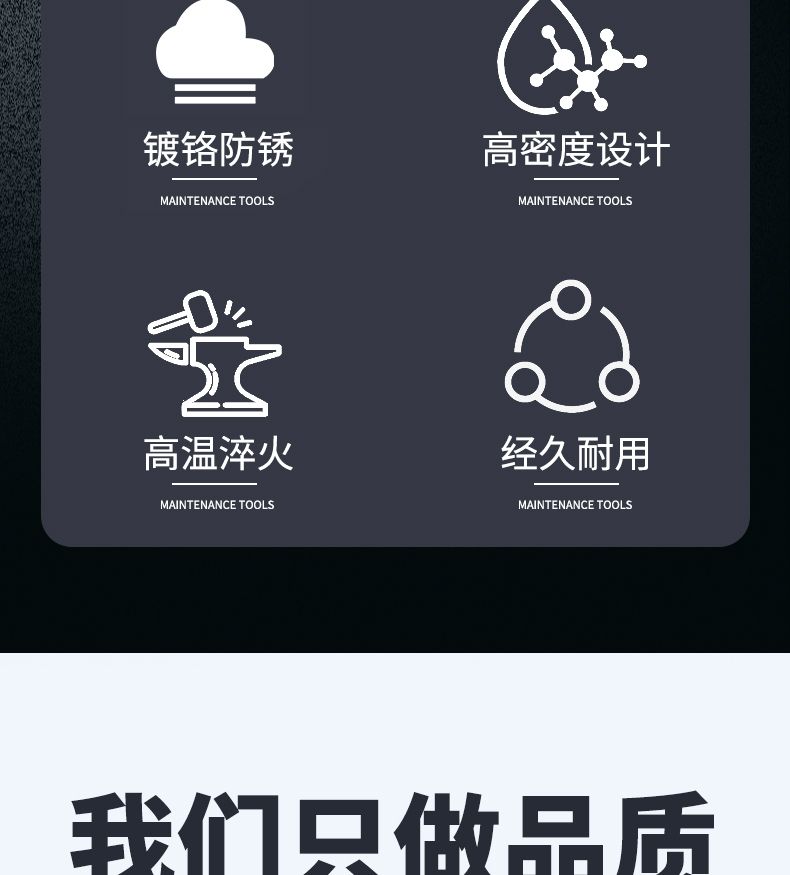 镀铬防锈

MAINTENANCE TOOLS

高密度设计

MAINTENANCE TOOLS

高温淬火

MAINTENANCE TOOLS

经久耐用

MAINTENANCE TOOLS

我们只做品质