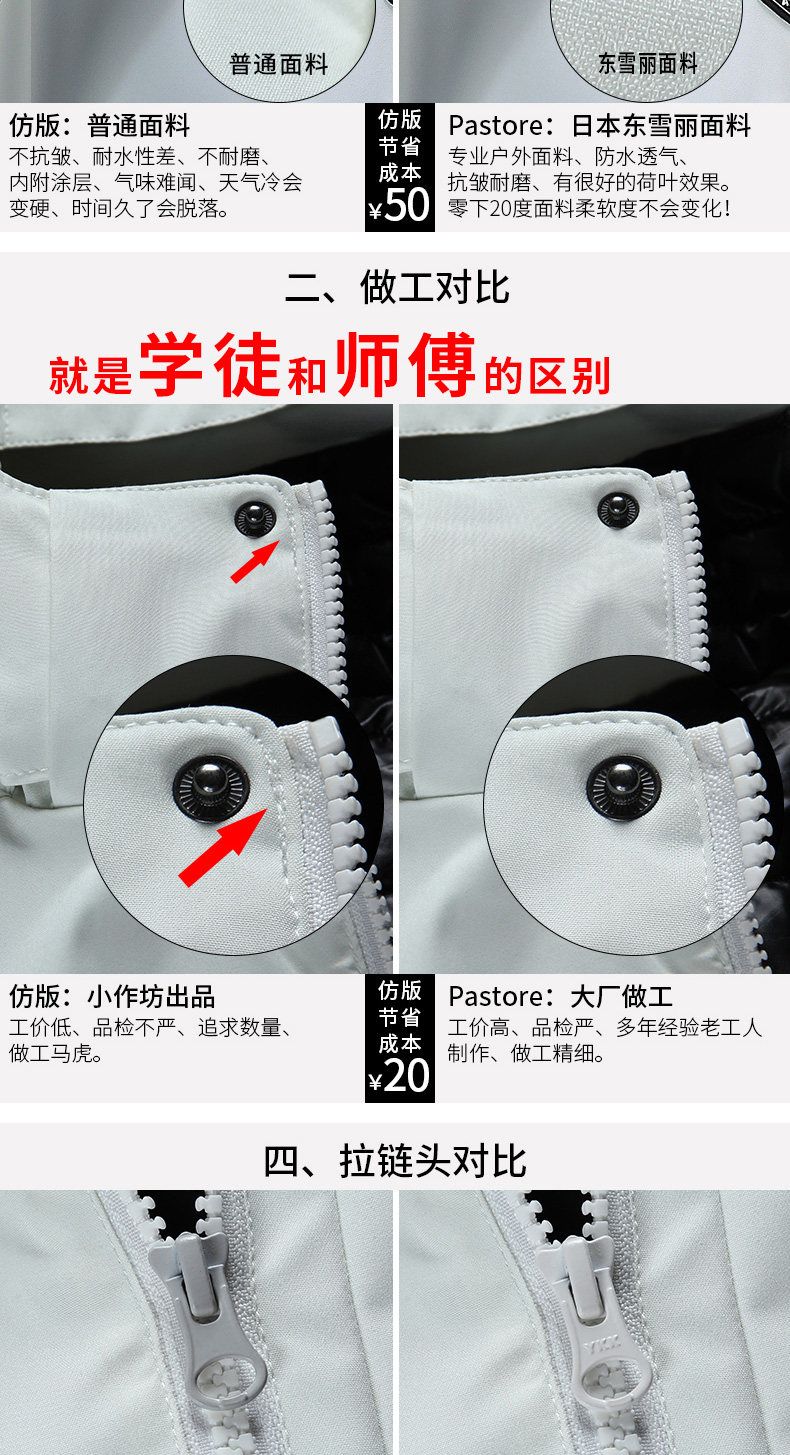 普通面料

东雪丽面料

仿版：普通面料
不抗皱、耐水性差、不耐磨、内附涂层、气味难闻、天气冷会变硬、时间久了会脱落。

仿版
节省
成本
¥50

Pastore：日本东雪丽面料
专业户外面料、防水透气、抗皱耐磨、有很好的荷叶效果。零下20度面料柔软度不会变化！

二、做工对比

就是学徒和师傅的区别

仿版：小作坊出品
工价低、品检不严、追求数量、做工马虎。

仿版
节省
成本
¥20

Pastore：大厂做工
工价高、品检严、多年经验老工人制作、做工精细。

四、拉链头对比

YKK